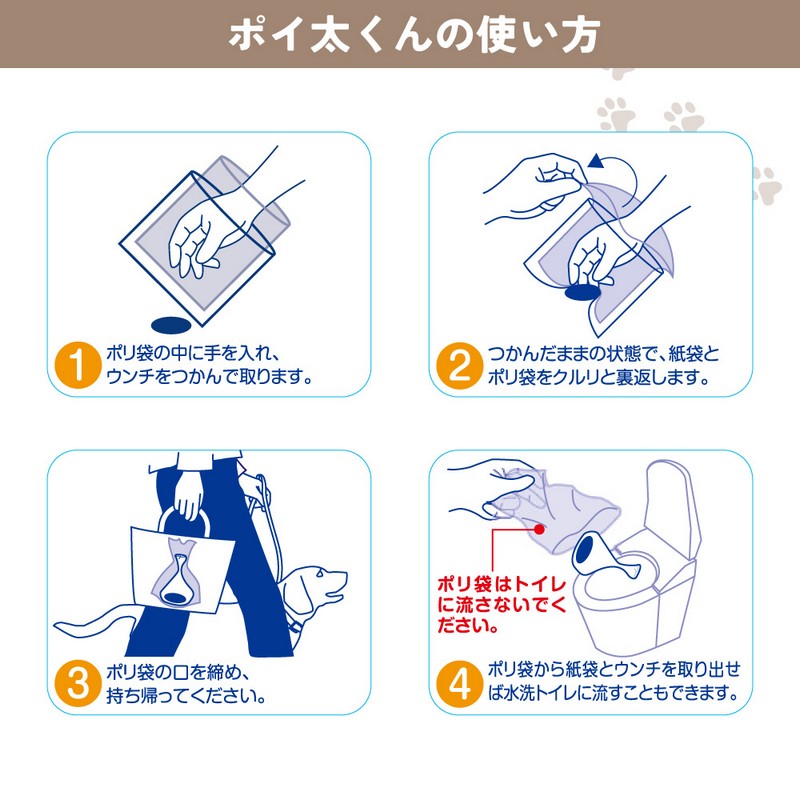 ポイ太くんの使い方

1 ポリ袋の中に手を入れ、ウンチをつかんで取ります。

2 つかんだままの状態で、紙袋とポリ袋をクルリと裏返します。

3 ポリ袋の口を締め、持ち帰ってください。

ポリ袋はトイレに流さないでください。

4 ポリ袋から紙袋とウンチを取り出せば水洗トイレに流すこともできます。