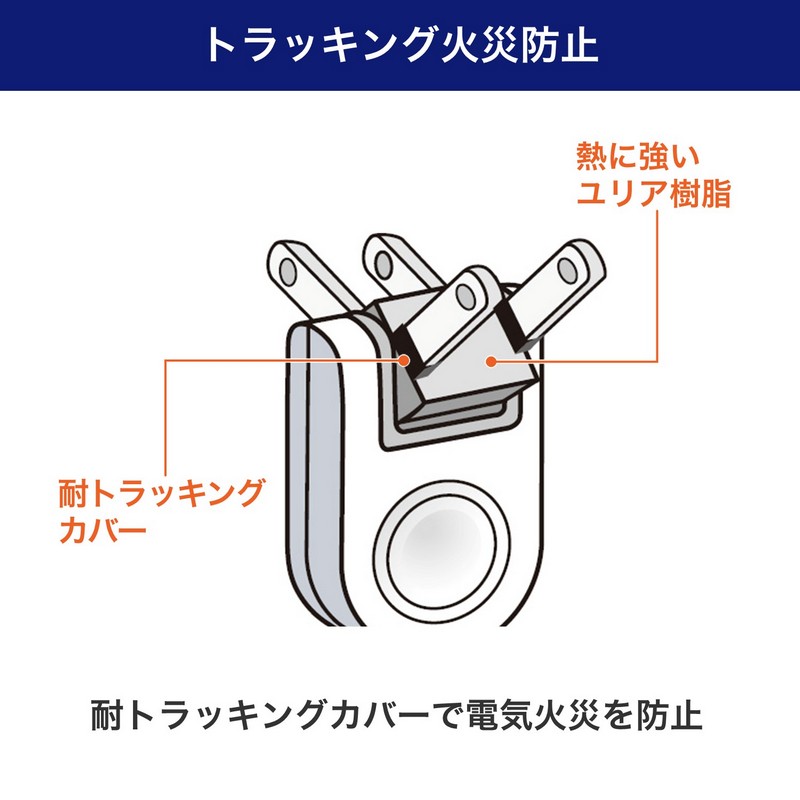 トラッキング火災防止

熱に強い
ユリア樹脂

耐トラッキング
カバー

耐トラッキングカバーで電気火災を防止