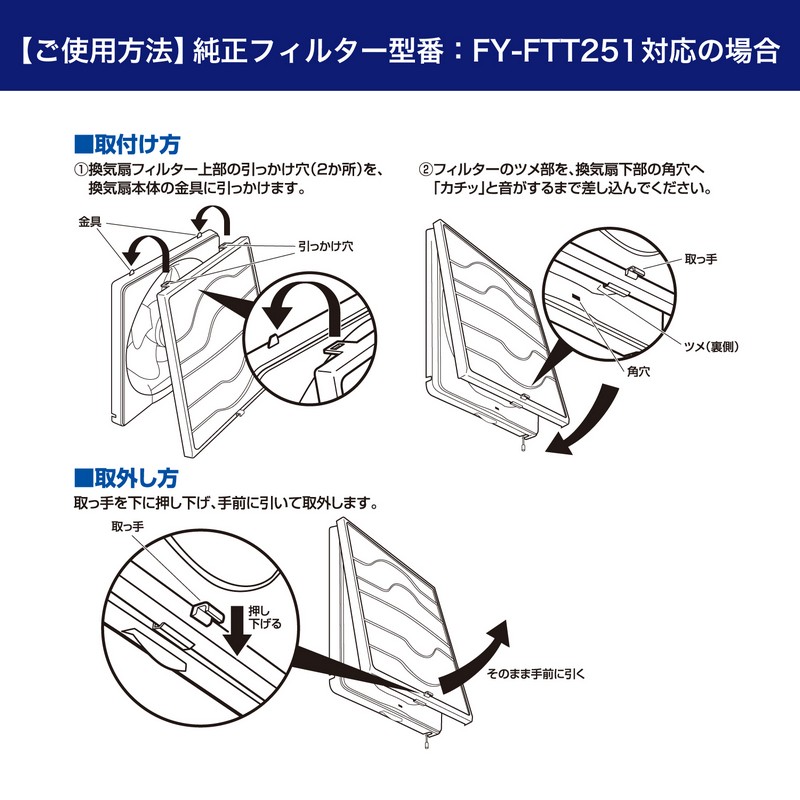 【ご使用方法】純正フィルター型番：FY-FTT251対応の場合

■取付け方

①換気扇フィルター上部の引っかけ穴(2か所)を、換気扇本体の金具に引っかけます。

金具

引っかけ穴

②フィルターのツメ部を、換気扇下部の角穴へ「カチッ」と音がするまで差し込んでください。

取っ手

ツメ(裏側)

角穴

■取外し方

取っ手を下に押し下げ、手前に引いて取外します。

取っ手

押し下げる

そのまま手前に引く