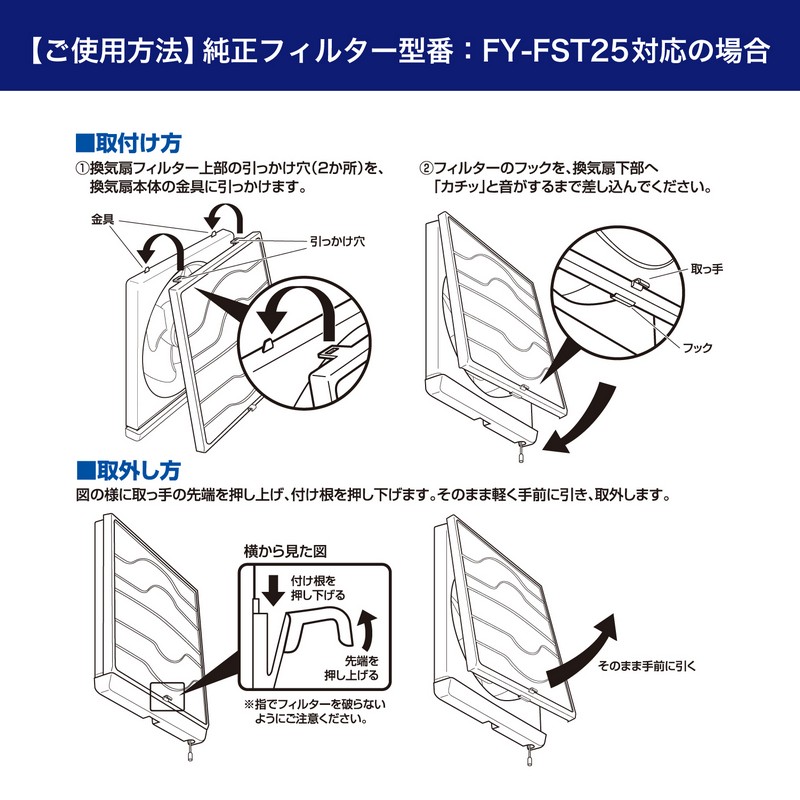 【ご使用方法】純正フィルター型番：FY-FST25対応の場合

■取付け方

①換気扇フィルター上部の引っかけ穴(2か所)を、換気扇本体の金具に引っかけます。

金具

引っかけ穴

②フィルターのフックを、換気扇下部へ「カチッ」と音がするまで差し込んでください。

取っ手

フック

■取外し方

図の様に取っ手の先端を押し上げ、付け根を押し下げます。そのまま軽く手前に引き、取外します。

横から見た図

付け根を押し下げる

先端を押し上げる

※指でフィルターを破らないようにご注意ください。

そのまま手前に引く