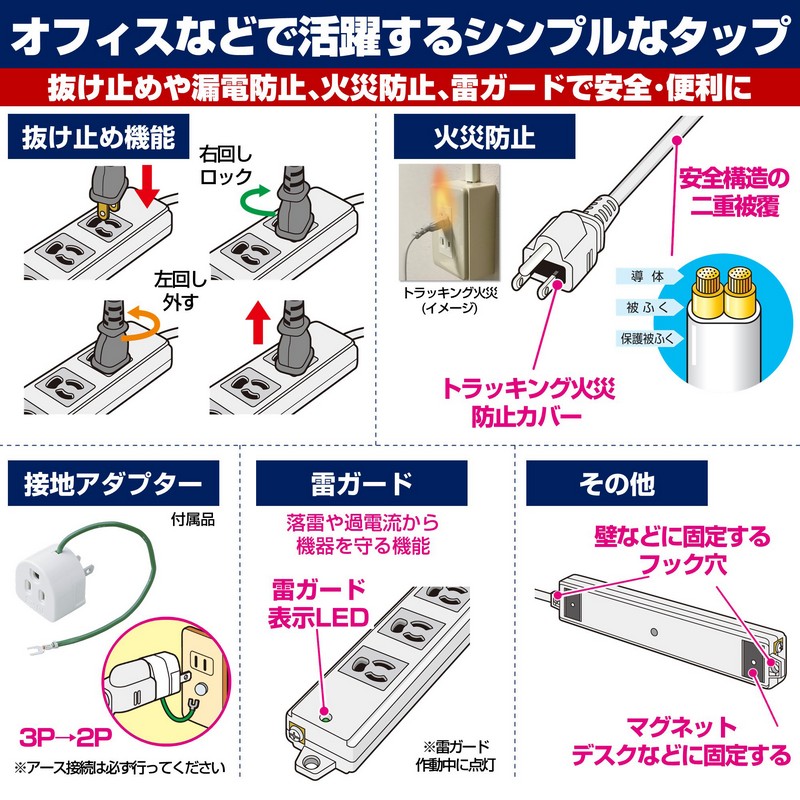 オフィスなどで活躍するシンプルなタップ

抜け止めや漏電防止、火災防止、雷ガードで安全・便利に

抜け止め機能

右回し
ロック

左回し
外す

火災防止

トラッキング火災
(イメージ)

安全構造の
二重被覆

導 体

被 ふ く

保護被ふく

トラッキング火災
防止カバー

接地アダプター

付属品

3P→2P

※アース接続は必ず行ってください

雷ガード

落雷や過電流から
機器を守る機能

雷ガード
表示LED

※雷ガード
作動中に点灯

その他

壁などに固定する
フック穴

マグネット
デスクなどに固定する