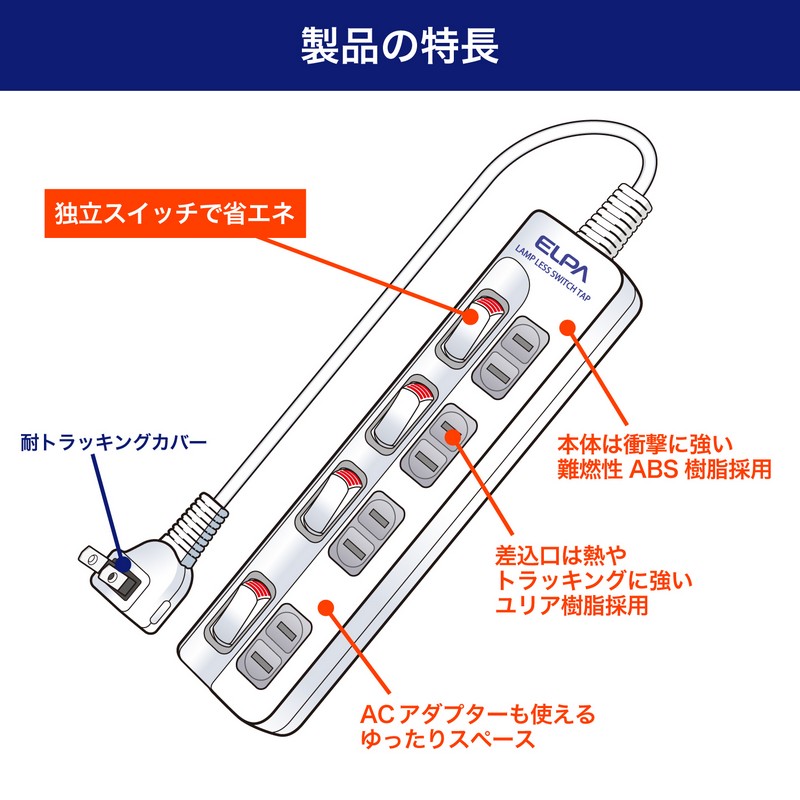 製品の特長

独立スイッチで省エネ

ELPA
LAMP LESS SWITCH TAP

耐トラッキングカバー

本体は衝撃に強い
難燃性 ABS 樹脂採用

差込口は熱や
トラッキングに強い
ユリア樹脂採用

AC アダプターも使える
ゆったりスペース