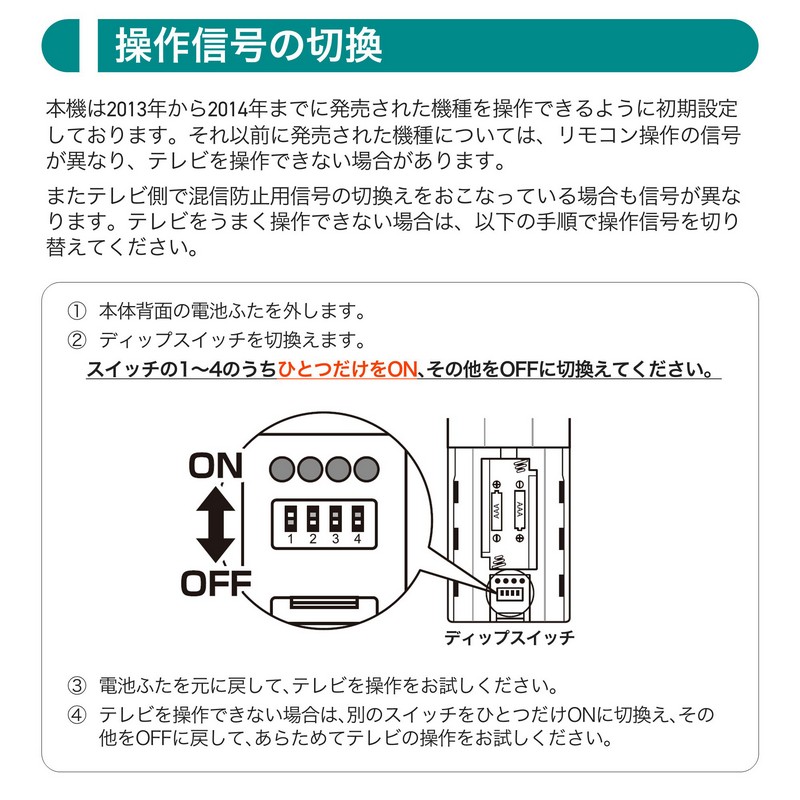 操作信号の切換

本機は2013年から2014年までに発売された機種を操作できるように初期設定しております。それ以前に発売された機種については、リモコン操作の信号が異なり、テレビを操作できない場合があります。

またテレビ側で混信防止用信号の切換えをおこなっている場合も信号が異なります。テレビをうまく操作できない場合は、以下の手順で操作信号を切り替えてください。

① 本体背面の電池ふたを外します。
② ディップスイッチを切換えます。
スイッチの1〜4のうちひとつだけをON、その他をOFFに切換えてください。

ON
OFF
1 2 3 4
AAA
AAA
ディップスイッチ

③ 電池ふたを元に戻して、テレビを操作をお試しください。
④ テレビを操作できない場合は、別のスイッチをひとつだけONに切換え、その他をOFFに戻して、あらためてテレビの操作をお試しください。