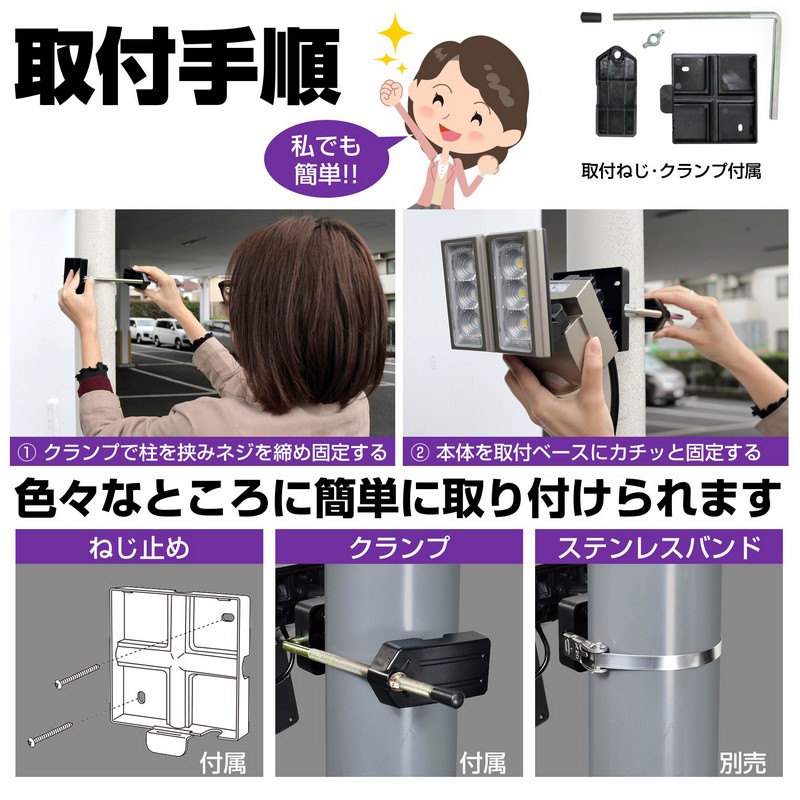 取付手順

私でも簡単!!

取付ねじ・クランプ付属

① クランプで柱を挟みネジを締め固定する

② 本体を取付ベースにカチッと固定する

色々なところに簡単に取り付けられます

ねじ止め

付属

クランプ

付属

ステンレスバンド

別売