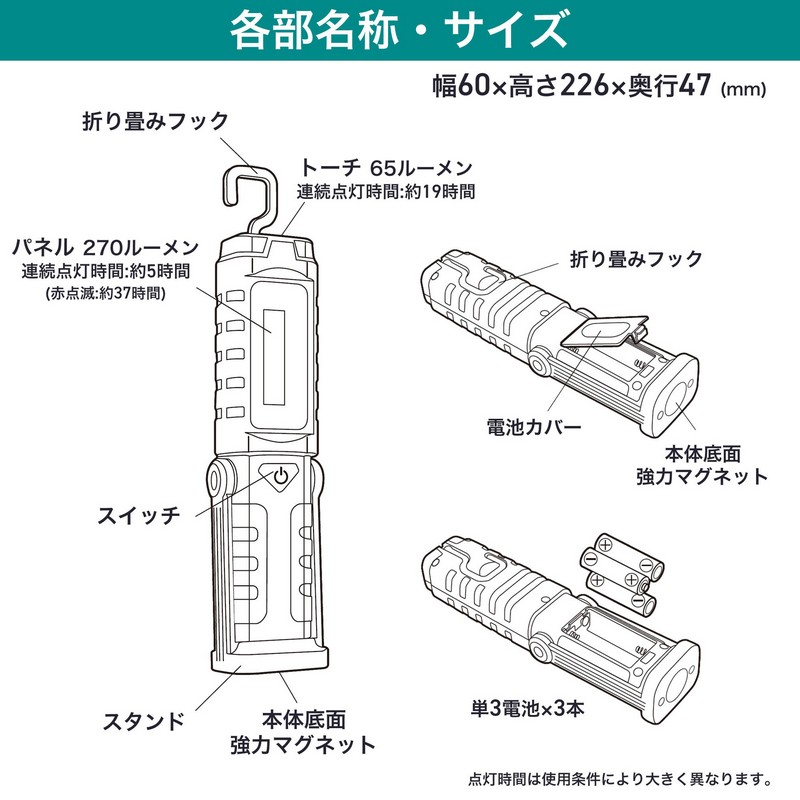 各部名称・サイズ

幅60×高さ226×奥行47 (mm)

折り畳みフック

トーチ 65ルーメン
連続点灯時間:約19時間

パネル 270ルーメン
連続点灯時間:約5時間
(赤点滅:約37時間)

スイッチ

スタンド

本体底面
強力マグネット

折り畳みフック

電池カバー

本体底面
強力マグネット

単3電池×3本

点灯時間は使用条件により大きく異なります。