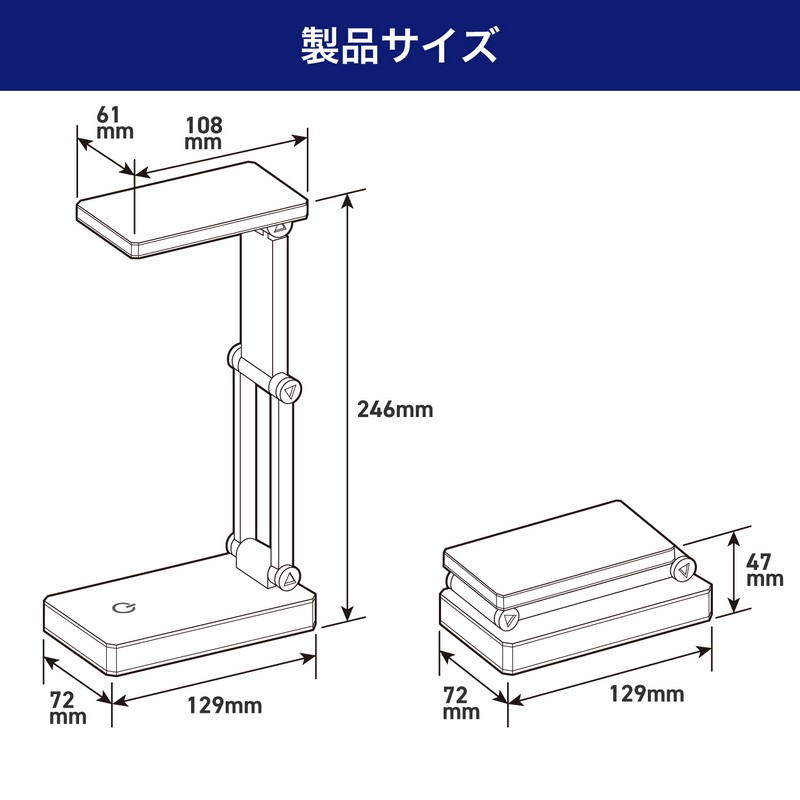 製品サイズ

61 mm

108 mm

246mm

72 mm

129mm

47 mm

72 mm

129mm