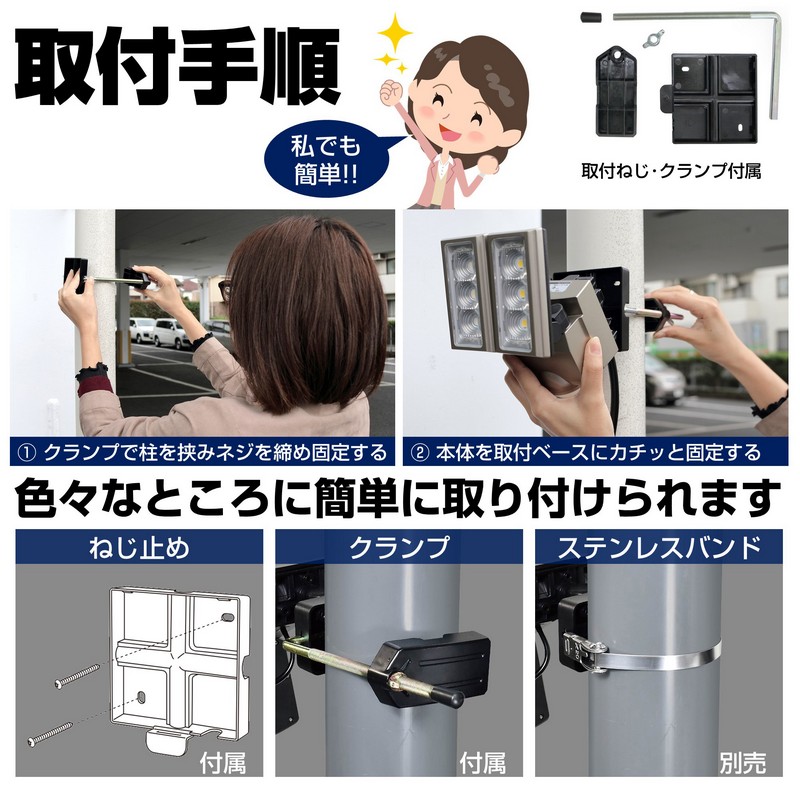 取付手順

私でも簡単!!

取付ねじ・クランプ付属

① クランプで柱を挟みネジを締め固定する

② 本体を取付ベースにカチッと固定する

色々なところに簡単に取り付けられます

ねじ止め

付属

クランプ

付属

ステンレスバンド

別売