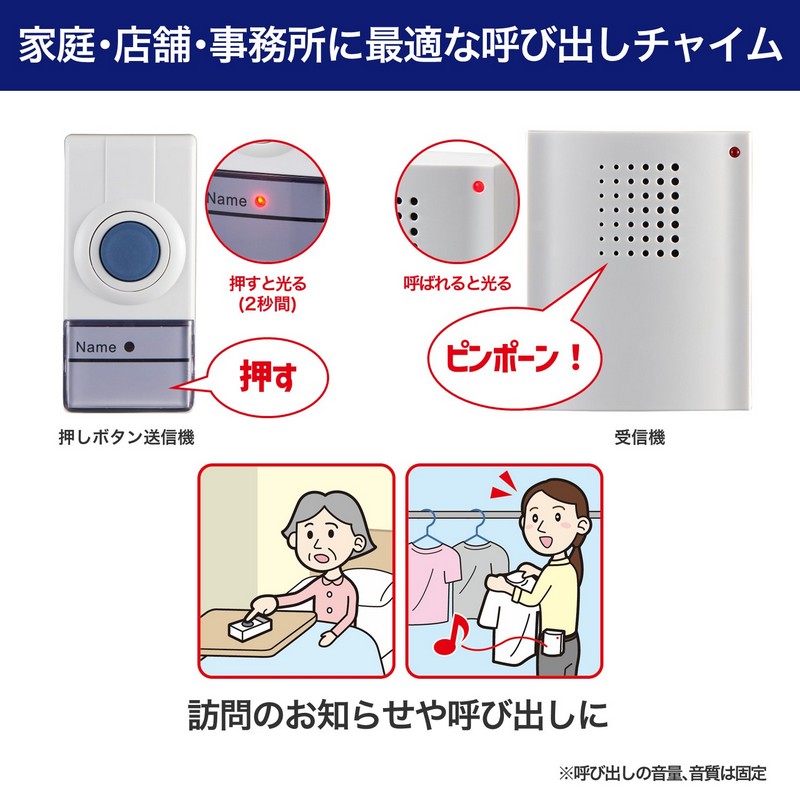 家庭・店舗・事務所に最適な呼び出しチャイム

Name

押すと光る
(2秒間)

呼ばれると光る

Name

押す

ピンポーン！

押しボタン送信機

受信機

訪問のお知らせや呼び出しに

※呼び出しの音量、音質は固定