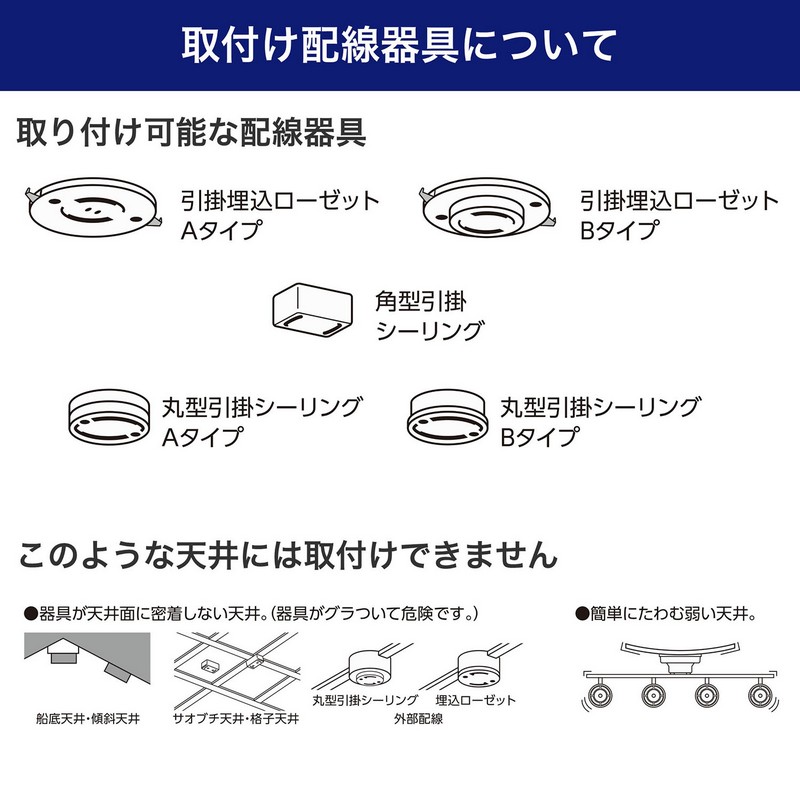 取付け配線器具について

取り付け可能な配線器具

引掛埋込ローゼット
Aタイプ

引掛埋込ローゼット
Bタイプ

角型引掛
シーリング

丸型引掛シーリング
Aタイプ

丸型引掛シーリング
Bタイプ

このような天井には取付けできません

●器具が天井面に密着しない天井。(器具がグラついて危険です。)

船底天井・傾斜天井

サオブチ天井・格子天井

丸型引掛シーリング　埋込ローゼット
外部配線

●簡単にたわむ弱い天井。