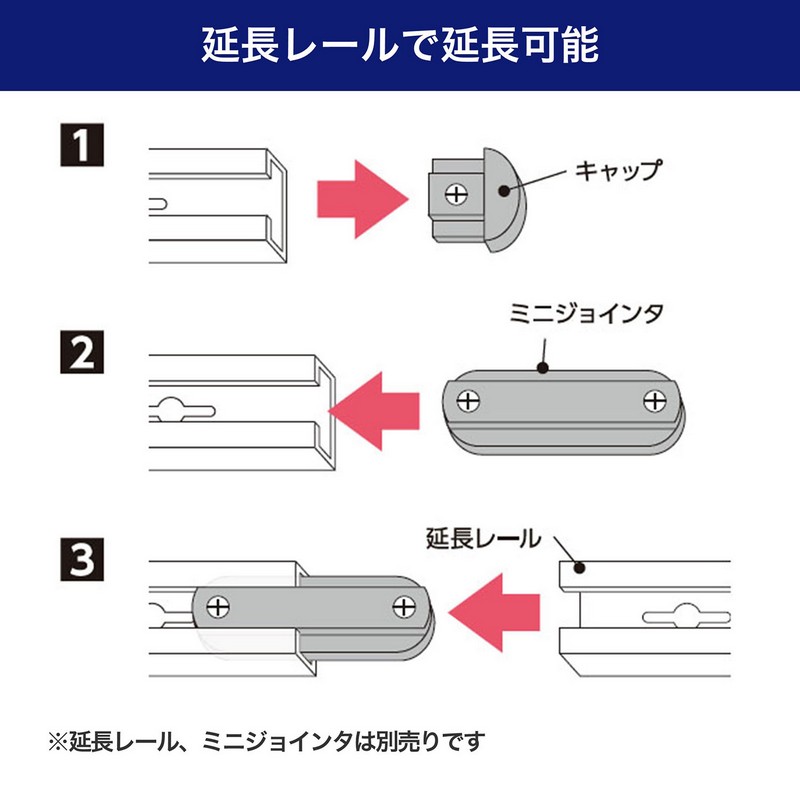 延長レールで延長可能

1

キャップ

2

ミニジョインタ

3

延長レール

※延長レール、ミニジョインタは別売りです