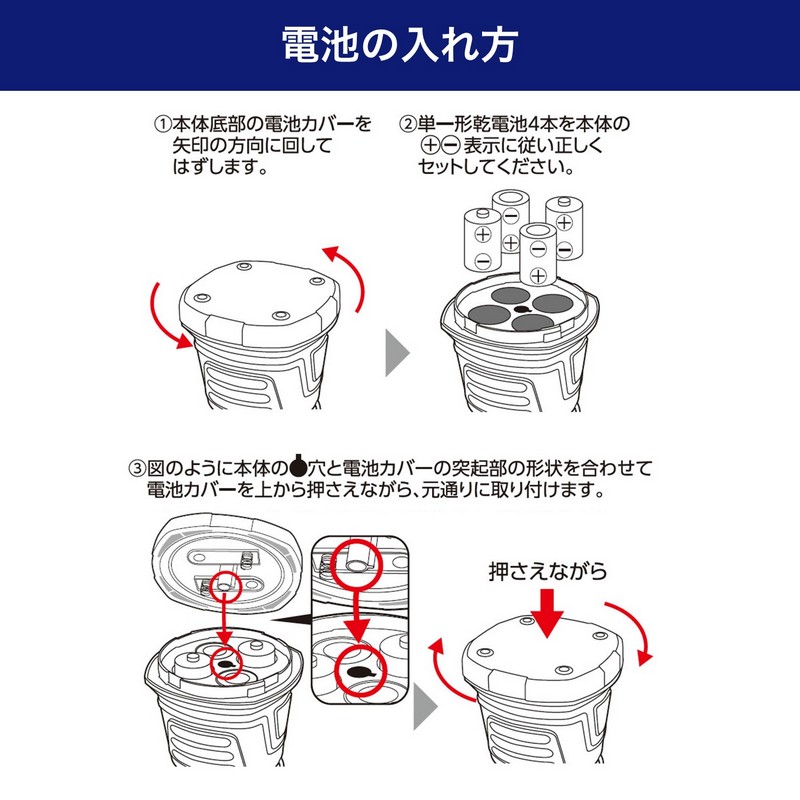 電池の入れ方

①本体底部の電池カバーを矢印の方向に回してはずします。

②単一形乾電池4本を本体の⊕⊖表示に従い正しくセットしてください。

③図のように本体の●穴と電池カバーの突起部の形状を合わせて電池カバーを上から押さえながら、元通りに取り付けます。

押さえながら