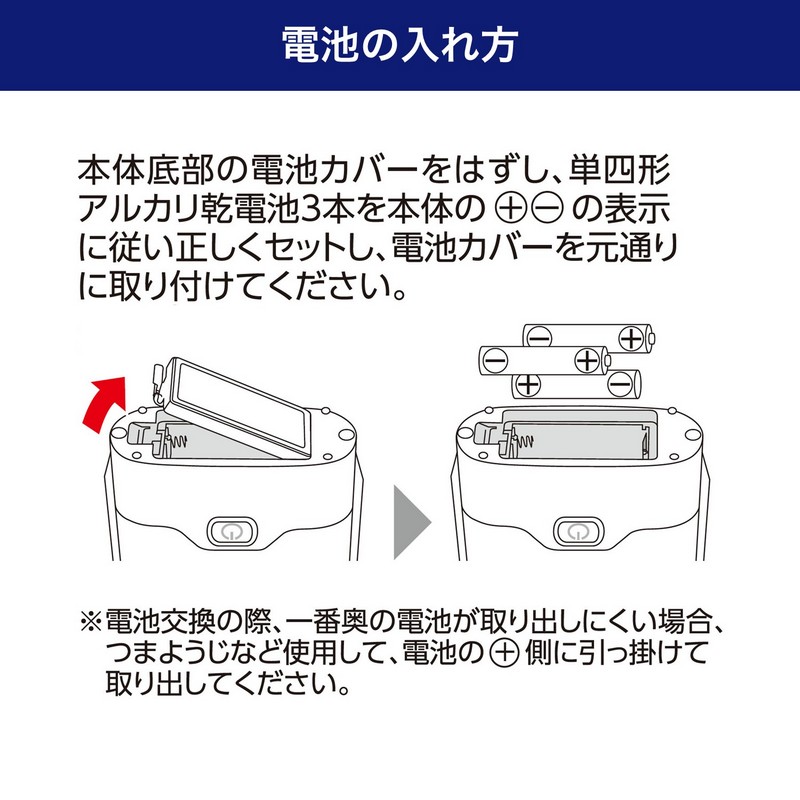 電池の入れ方

本体底部の電池カバーをはずし、単四形アルカリ乾電池3本を本体の ⊕⊖ の表示に従い正しくセットし、電池カバーを元通りに取り付けてください。

⊖ ⊕
⊖ ⊕
⊕ ⊖

※電池交換の際、一番奥の電池が取り出しにくい場合、つまようじなど使用して、電池の ⊕ 側に引っ掛けて取り出してください。