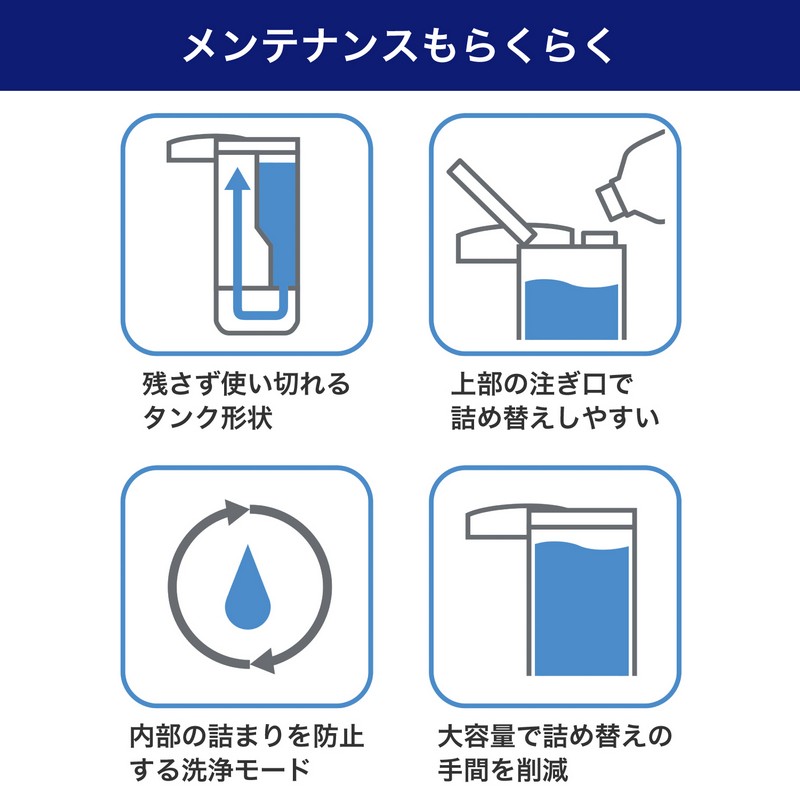 メンテナンスもらくらく

残さず使い切れるタンク形状

上部の注ぎ口で詰め替えしやすい

内部の詰まりを防止する洗浄モード

大容量で詰め替えの手間を削減