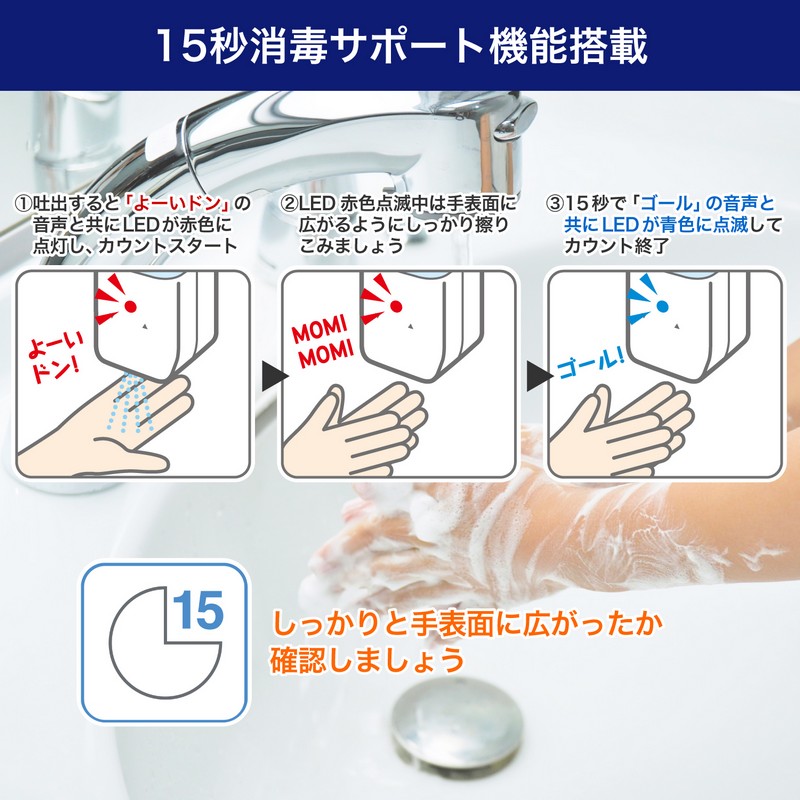 15秒消毒サポート機能搭載

①吐出すると「よーいドン」の音声と共にLEDが赤色に点灯し、カウントスタート

よーいドン!

②LED 赤色点滅中は手表面に広がるようにしっかり擦りこみましょう

MOMI MOMI

③15秒で「ゴール」の音声と共にLEDが青色に点滅してカウント終了

ゴール!

15

しっかりと手表面に広がったか確認しましょう