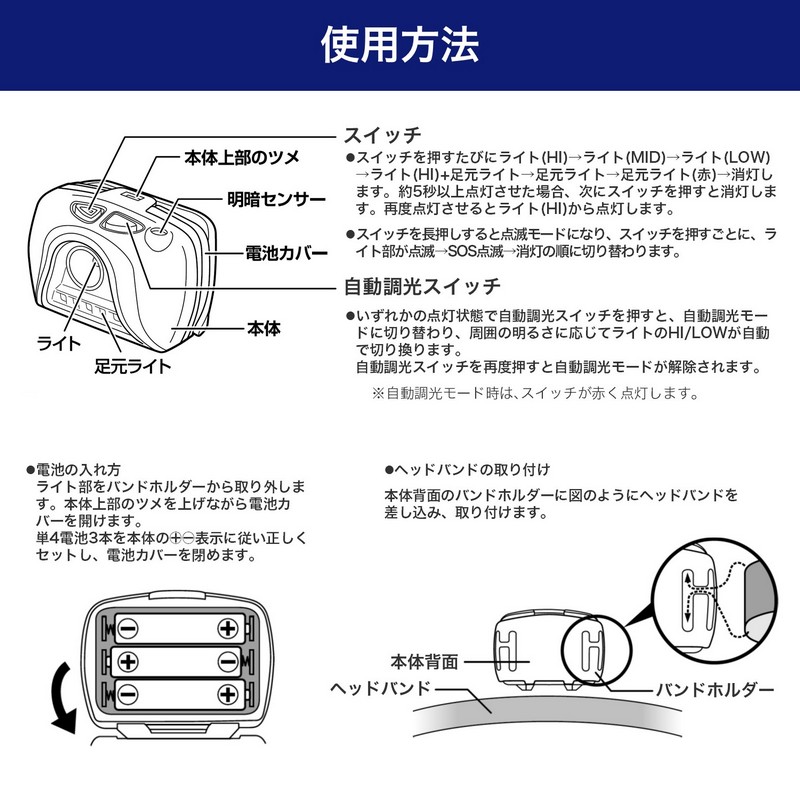 使用方法

本体上部のツメ
明暗センサー
電池カバー
本体
ライト
足元ライト

スイッチ
●スイッチを押すたびにライト(HI)→ライト(MID)→ライト(LOW)→ライト(HI)+足元ライト→足元ライト→足元ライト(赤)→消灯します。約5秒以上点灯させた場合、次にスイッチを押すと消灯します。再度点灯させるとライト(HI)から点灯します。
●スイッチを長押しすると点滅モードになり、スイッチを押すごとに、ライト部が点滅→SOS点滅→消灯の順に切り替わります。

自動調光スイッチ
●いずれかの点灯状態で自動調光スイッチを押すと、自動調光モードに切り替わり、周囲の明るさに応じてライトのHI/LOWが自動で切り換ります。
自動調光スイッチを再度押すと自動調光モードが解除されます。
※自動調光モード時は、スイッチが赤く点灯します。

●電池の入れ方
ライト部をバンドホルダーから取り外します。本体上部のツメを上げながら電池カバーを開けます。
単4電池3本を本体の⊕⊖表示に従い正しくセットし、電池カバーを閉めます。

●ヘッドバンドの取り付け
本体背面のバンドホルダーに図のようにヘッドバンドを差し込み、取り付けます。

本体背面
ヘッドバンド
バンドホルダー