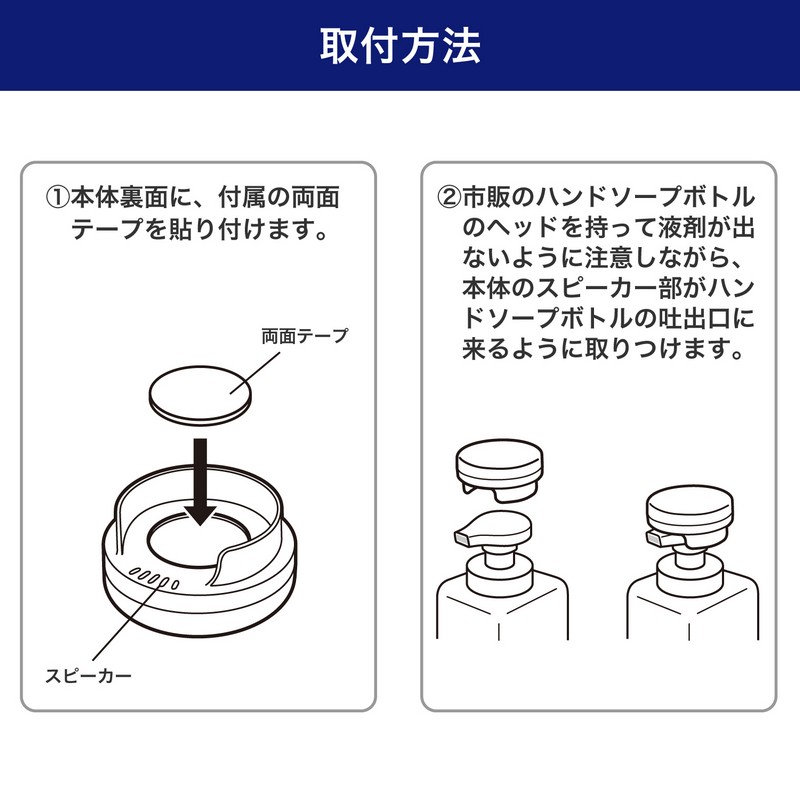 取付方法

①本体裏面に、付属の両面テープを貼り付けます。

両面テープ

スピーカー

②市販のハンドソープボトルのヘッドを持って液剤が出ないように注意しながら、本体のスピーカー部がハンドソープボトルの吐出口に来るように取りつけます。