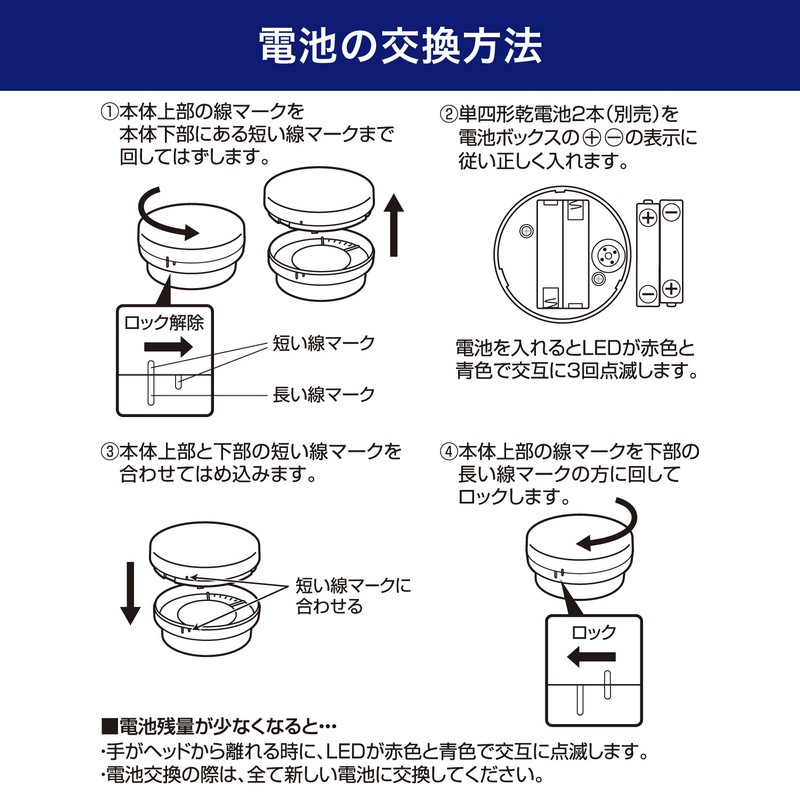 電池の交換方法

①本体上部の線マークを本体下部にある短い線マークまで回してはずします。

ロック解除

短い線マーク

長い線マーク

②単四形乾電池2本（別売）を電池ボックスの⊕⊖の表示に従い正しく入れます。

電池を入れるとLEDが赤色と青色で交互に3回点滅します。

③本体上部と下部の短い線マークを合わせてはめ込みます。

短い線マークに合わせる

④本体上部の線マークを下部の長い線マークの方に回してロックします。

ロック

■電池残量が少なくなると…
・手がヘッドから離れる時に、LEDが赤色と青色で交互に点滅します。
・電池交換の際は、全て新しい電池に交換してください。