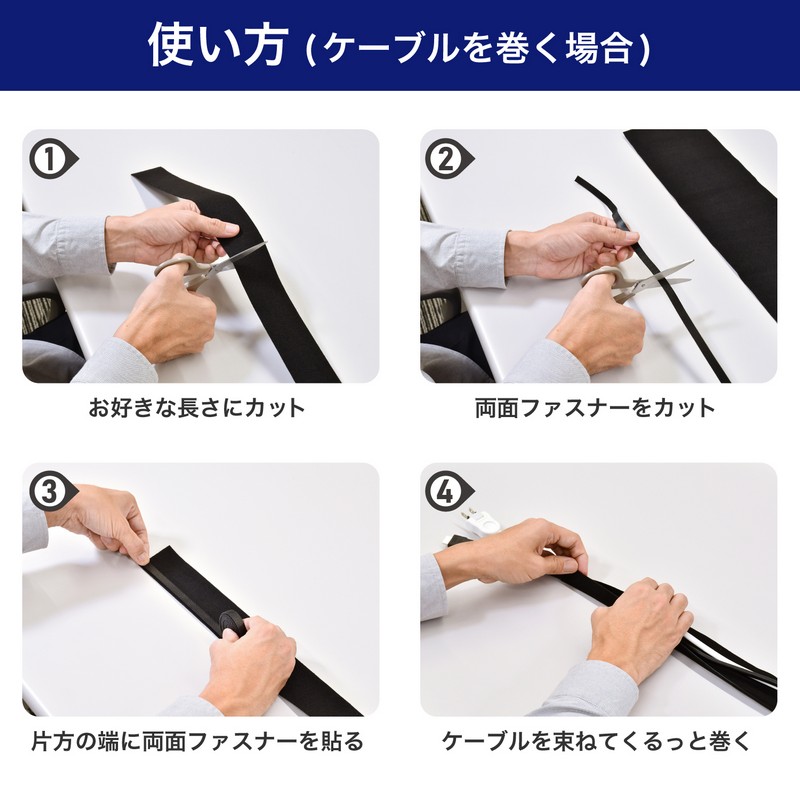 使い方（ケーブルを巻く場合）

①
お好きな長さにカット

②
両面ファスナーをカット

③
片方の端に両面ファスナーを貼る

④
ケーブルを束ねてくるっと巻く