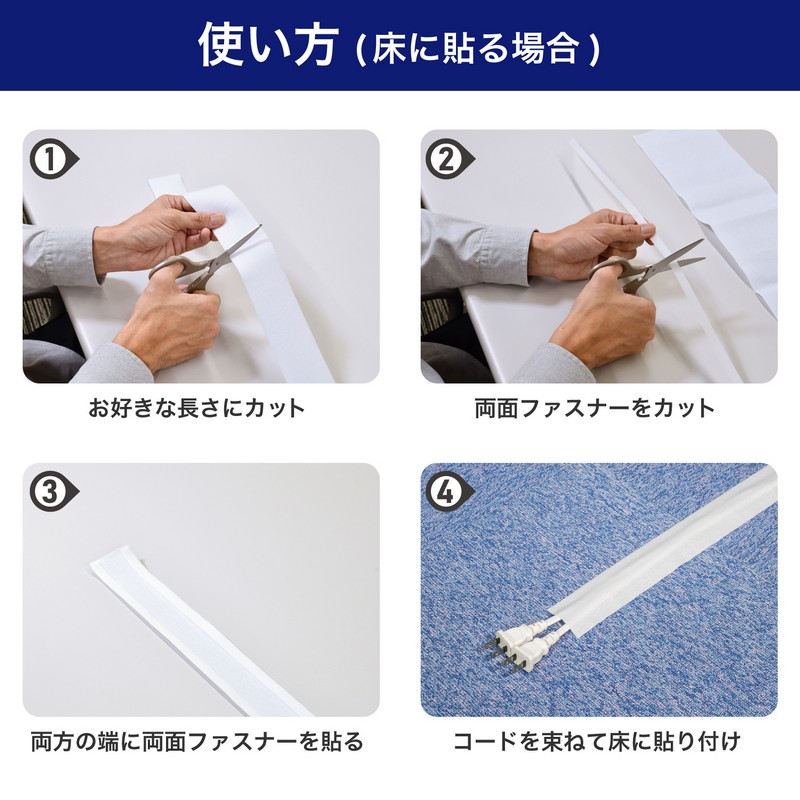 使い方（床に貼る場合）

①
お好きな長さにカット

②
両面ファスナーをカット

③
両方の端に両面ファスナーを貼る

④
コードを束ねて床に貼り付け