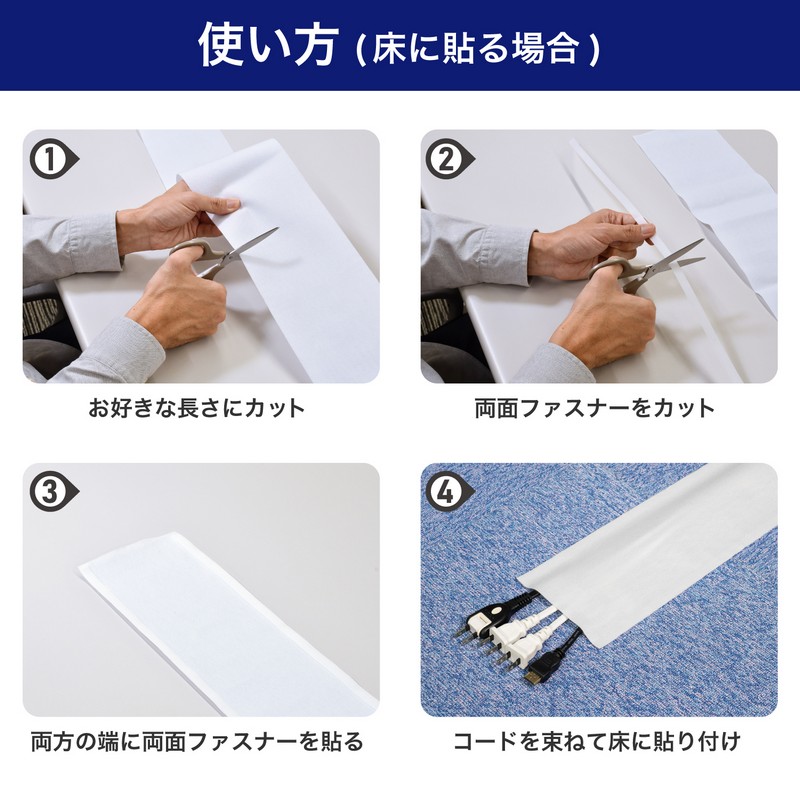 使い方（床に貼る場合）

①

お好きな長さにカット

②

両面ファスナーをカット

③

両方の端に両面ファスナーを貼る

④

コードを束ねて床に貼り付け