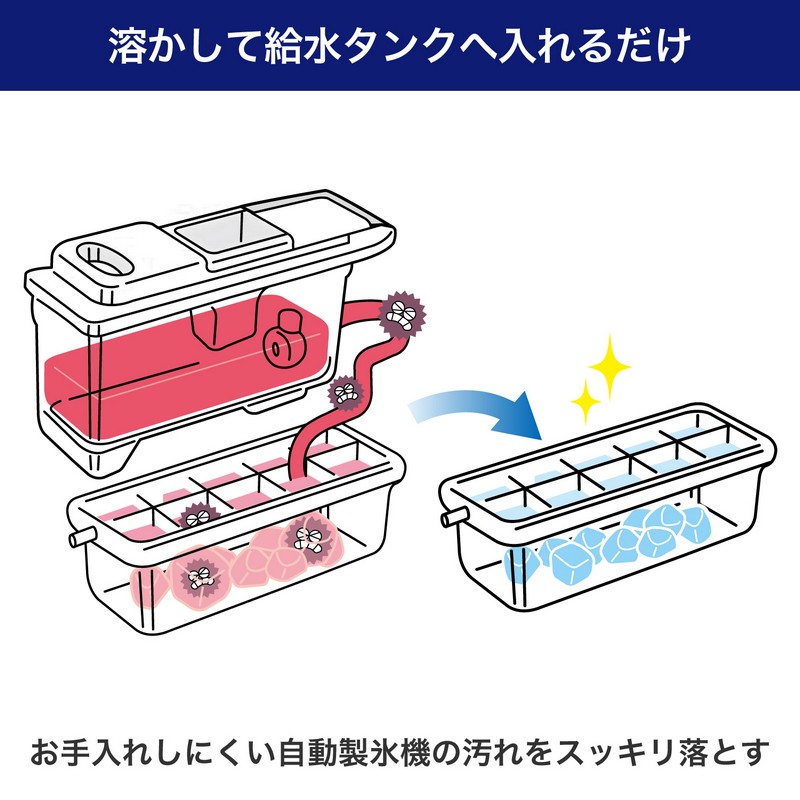 溶かして給水タンクへ入れるだけ

お手入れしにくい自動製氷機の汚れをスッキリ落とす