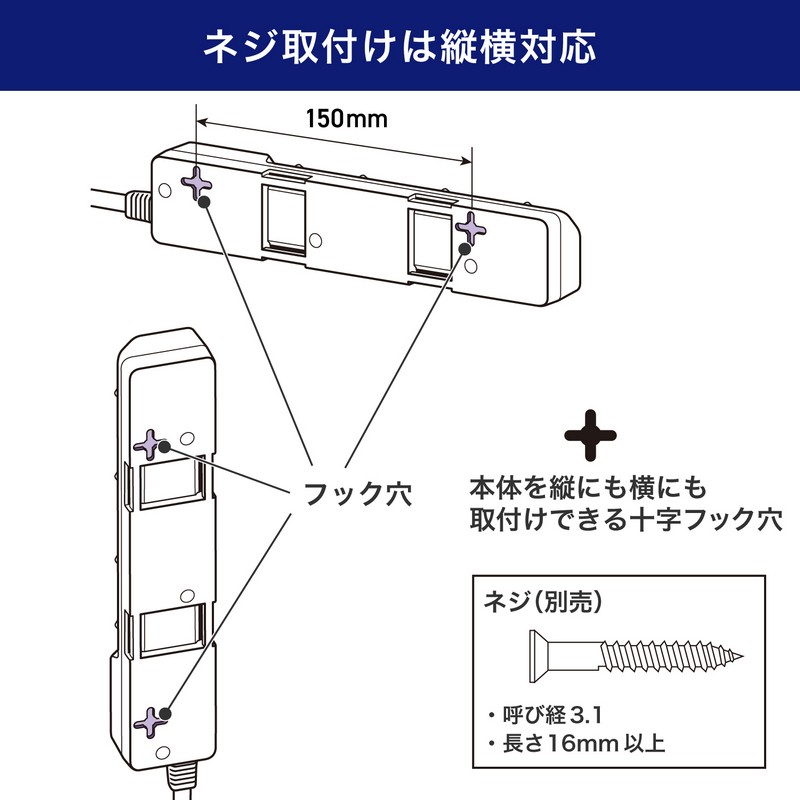 ネジ取付けは縦横対応

150mm

フック穴

本体を縦にも横にも
取付けできる十字フック穴

ネジ(別売)

・呼び経 3.1
・長さ16mm 以上