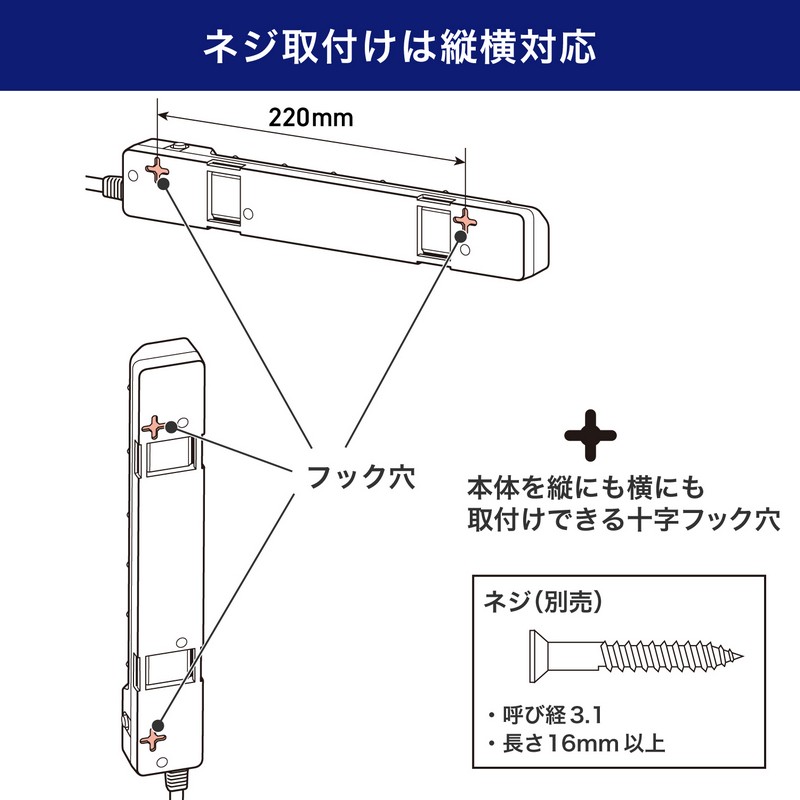 ネジ取付けは縦横対応

220mm

フック穴

本体を縦にも横にも
取付けできる十字フック穴

ネジ(別売)

・呼び経 3.1
・長さ16mm 以上