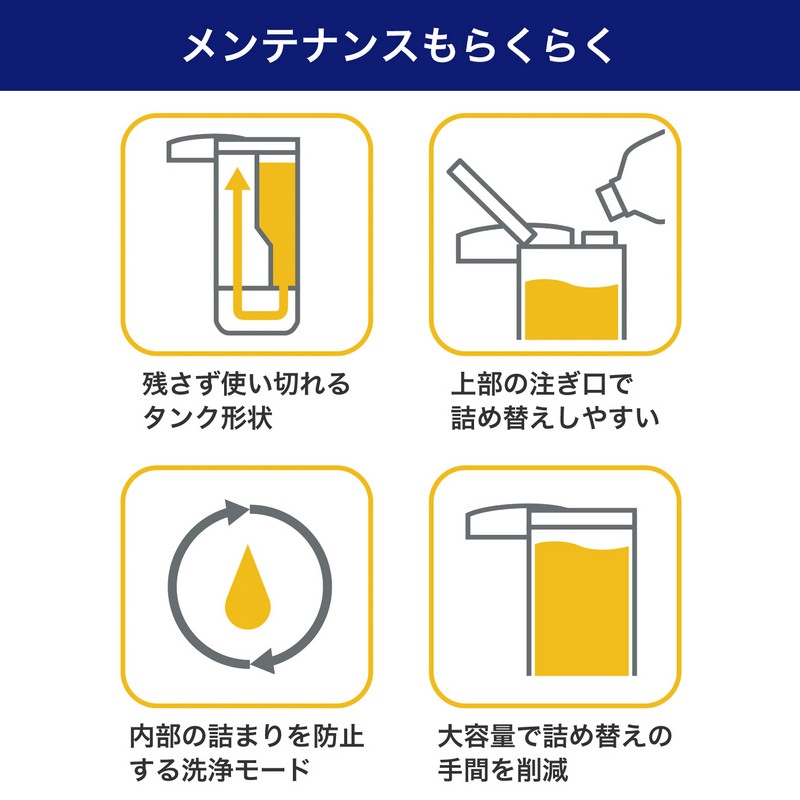 メンテナンスもらくらく

残さず使い切れるタンク形状

上部の注ぎ口で詰め替えしやすい

内部の詰まりを防止する洗浄モード

大容量で詰め替えの手間を削減