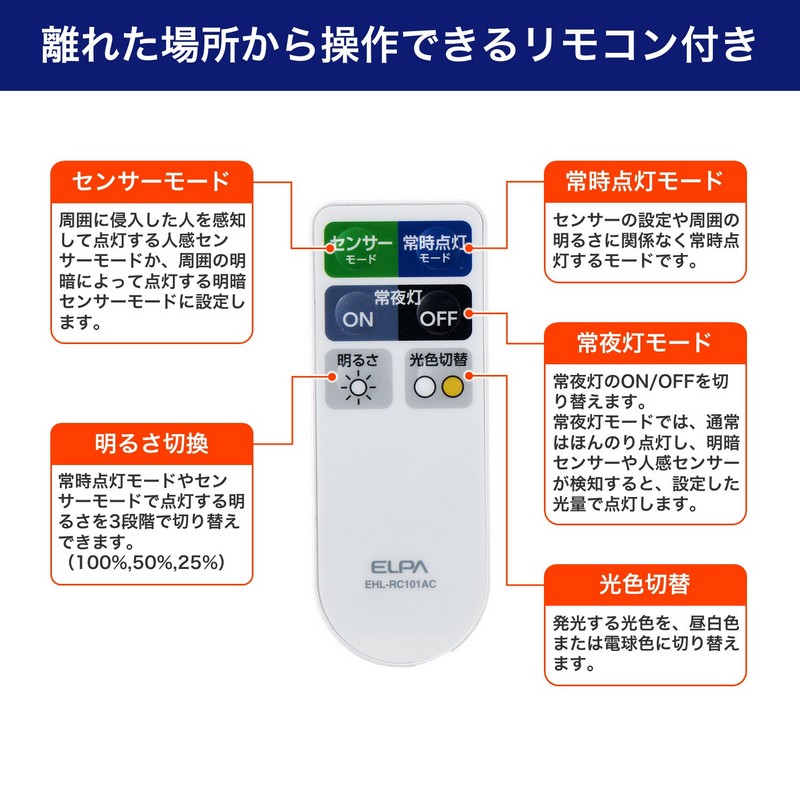 離れた場所から操作できるリモコン付き

センサーモード

周囲に侵入した人を感知して点灯する人感センサーモードか、周囲の明暗によって点灯する明暗センサーモードに設定します。

明るさ切換

常時点灯モードやセンサーモードで点灯する明るさを3段階で切り替えできます。
（100%,50%,25%）

センサー
モード

常時点灯
モード

常夜灯

ON

OFF

明るさ

光色切替

ELPA
EHL-RC101AC

常時点灯モード

センサーの設定や周囲の明るさに関係なく常時点灯するモードです。

常夜灯モード

常夜灯のON/OFFを切り替えます。
常夜灯モードでは、通常はほんのり点灯し、明暗センサーや人感センサーが検知すると、設定した光量で点灯します。

光色切替

発光する光色を、昼白色または電球色に切り替えます。