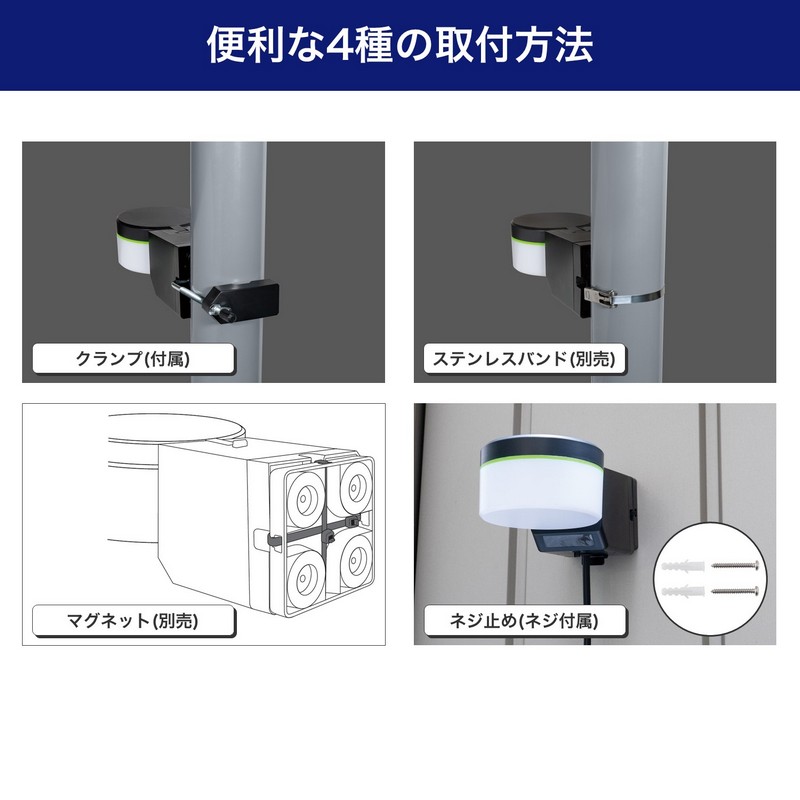 便利な4種の取付方法

クランプ(付属)

ステンレスバンド(別売)

マグネット(別売)

ネジ止め(ネジ付属)