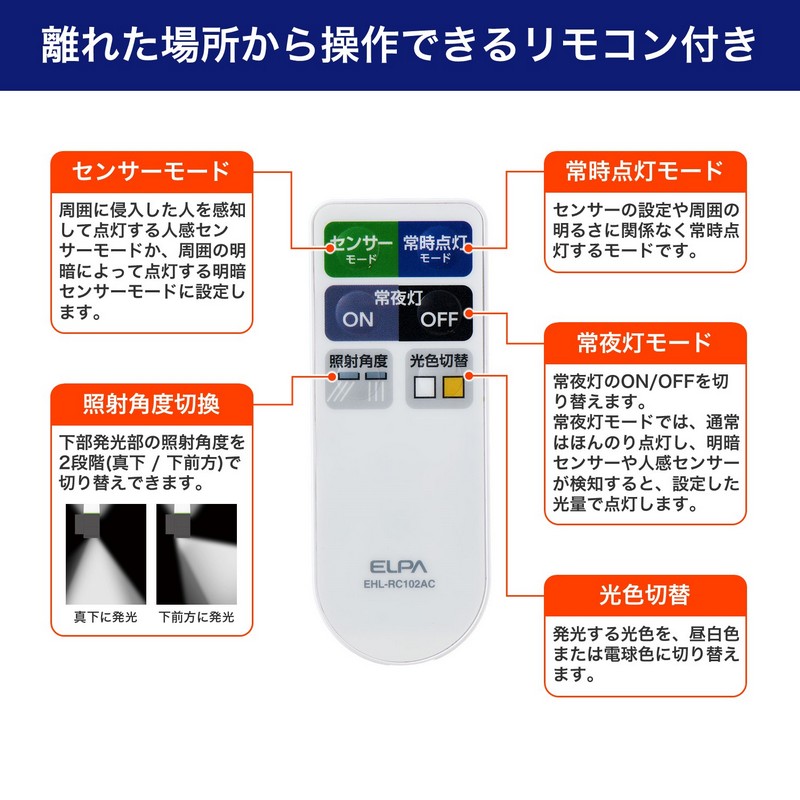 離れた場所から操作できるリモコン付き

センサーモード

周囲に侵入した人を感知して点灯する人感センサーモードか、周囲の明暗によって点灯する明暗センサーモードに設定します。

照射角度切換

下部発光部の照射角度を2段階(真下 / 下前方)で切り替えできます。

真下に発光

下前方に発光

センサー モード

常時点灯 モード

常夜灯

ON

OFF

照射角度

光色切替

ELPA

EHL-RC102AC

常時点灯モード

センサーの設定や周囲の明るさに関係なく常時点灯するモードです。

常夜灯モード

常夜灯のON/OFFを切り替えます。
常夜灯モードでは、通常はほんのり点灯し、明暗センサーや人感センサーが検知すると、設定した光量で点灯します。

光色切替

発光する光色を、昼白色または電球色に切り替えます。