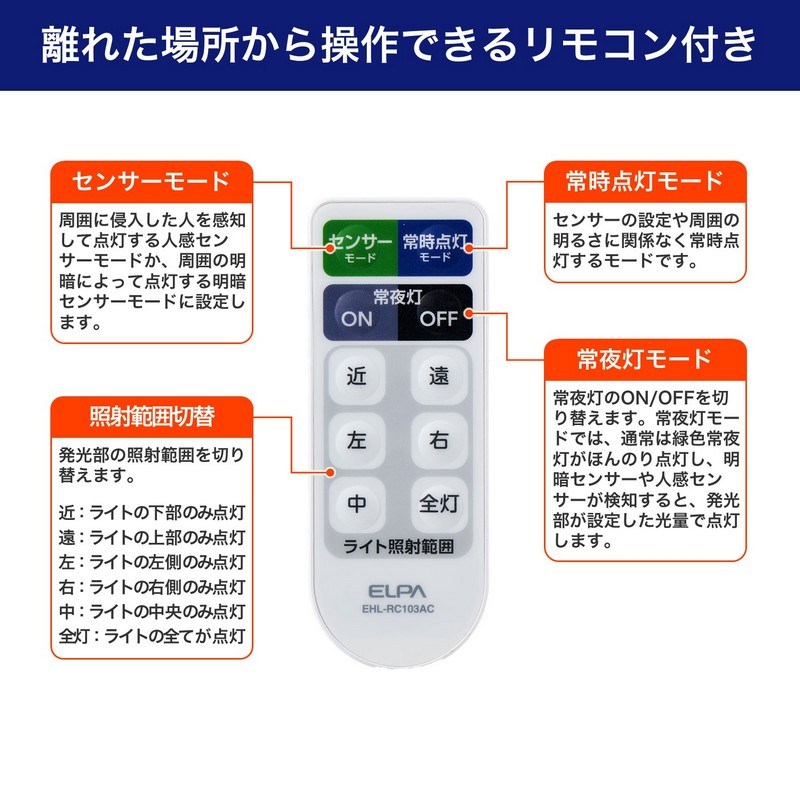 離れた場所から操作できるリモコン付き

センサーモード

周囲に侵入した人を感知して点灯する人感センサーモードか、周囲の明暗によって点灯する明暗センサーモードに設定します。

照射範囲切替

発光部の照射範囲を切り替えます。

近：ライトの下部のみ点灯
遠：ライトの上部のみ点灯
左：ライトの左側のみ点灯
右：ライトの右側のみ点灯
中：ライトの中央のみ点灯
全灯：ライトの全てが点灯

センサー
モード
常時点灯
モード
常夜灯
ON
OFF
近
遠
左
右
中
全灯
ライト照射範囲
ELPA
EHL-RC103AC

常時点灯モード

センサーの設定や周囲の明るさに関係なく常時点灯するモードです。

常夜灯モード

常夜灯のON/OFFを切り替えます。常夜灯モードでは、通常は緑色常夜灯がほんのり点灯し、明暗センサーや人感センサーが検知すると、発光部が設定した光量で点灯します。