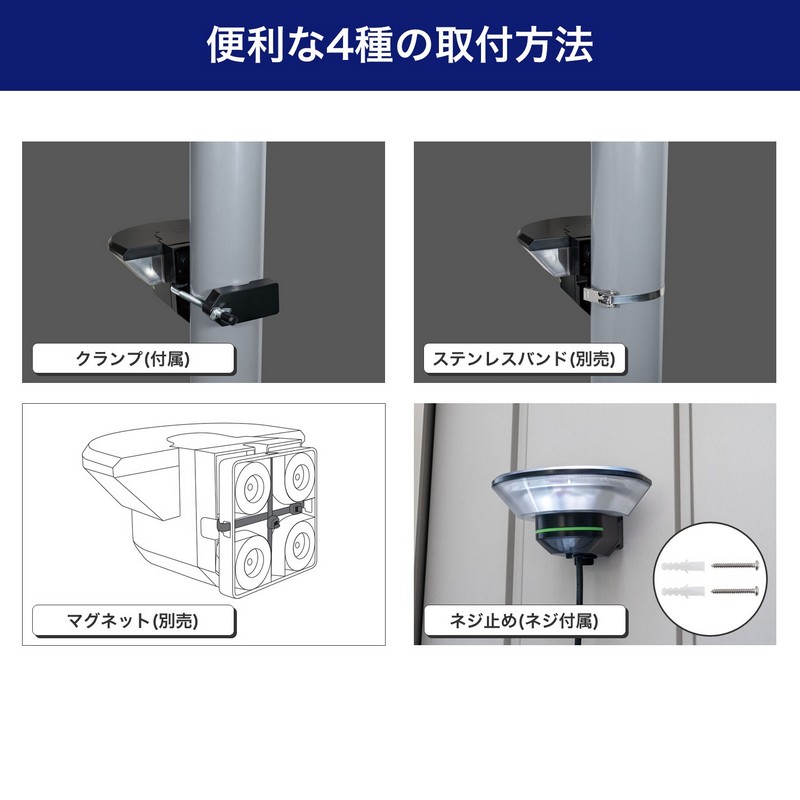 便利な4種の取付方法

クランプ(付属)

ステンレスバンド(別売)

マグネット(別売)

ネジ止め(ネジ付属)