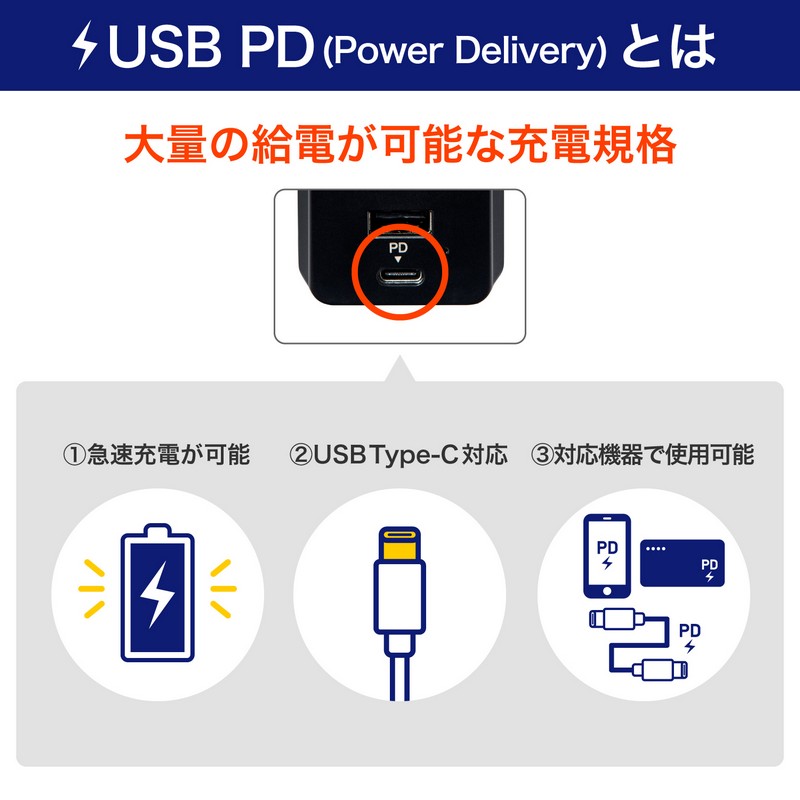 USB PD (Power Delivery) とは

大量の給電が可能な充電規格

PD

①急速充電が可能

②USB Type-C 対応

③対応機器で使用可能

PD

PD

PD