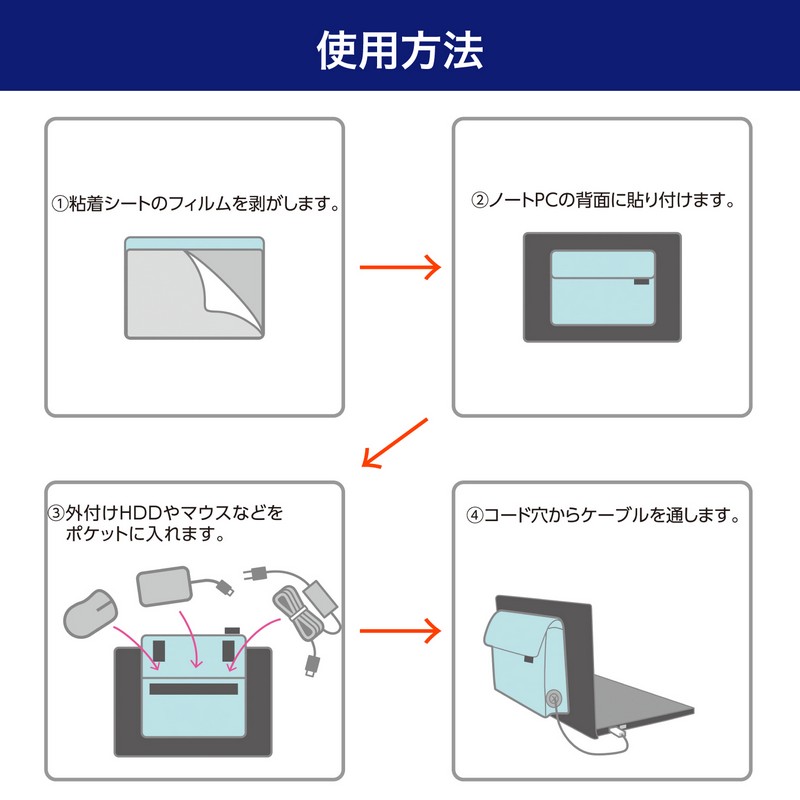 使用方法

①粘着シートのフィルムを剥がします。

②ノートPCの背面に貼り付けます。

③外付けHDDやマウスなどをポケットに入れます。

④コード穴からケーブルを通します。