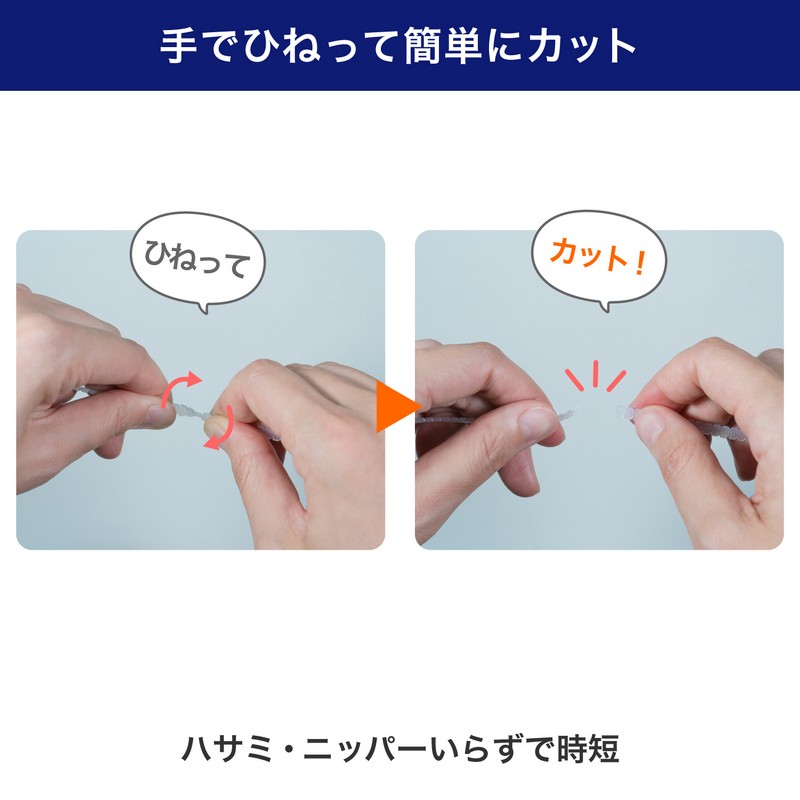 手でひねって簡単にカット

ひねって

カット！

ハサミ・ニッパーいらずで時短