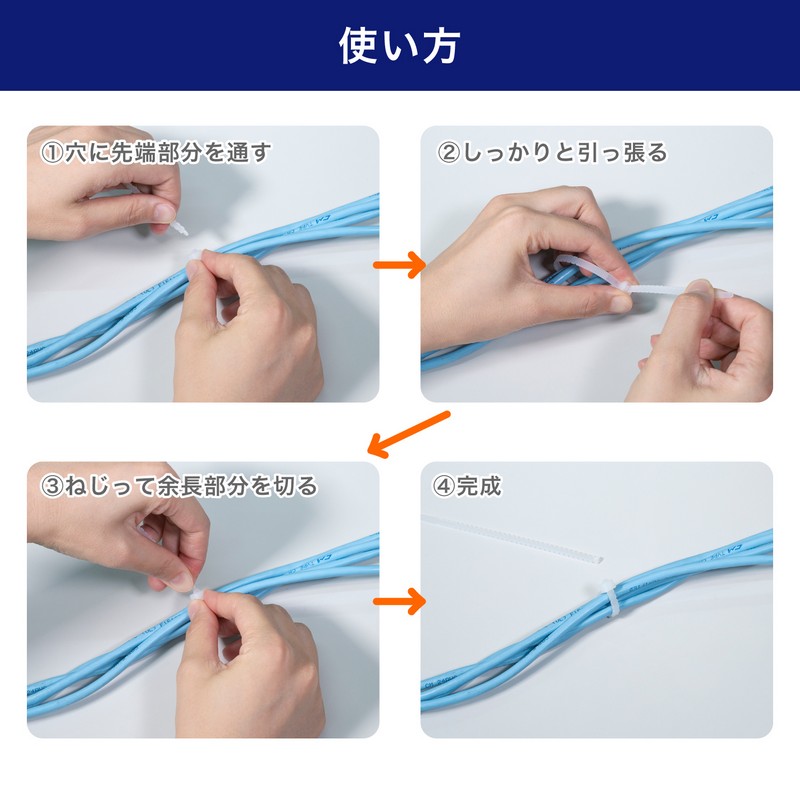 使い方

①穴に先端部分を通す

②しっかりと引っ張る

③ねじって余長部分を切る

④完成