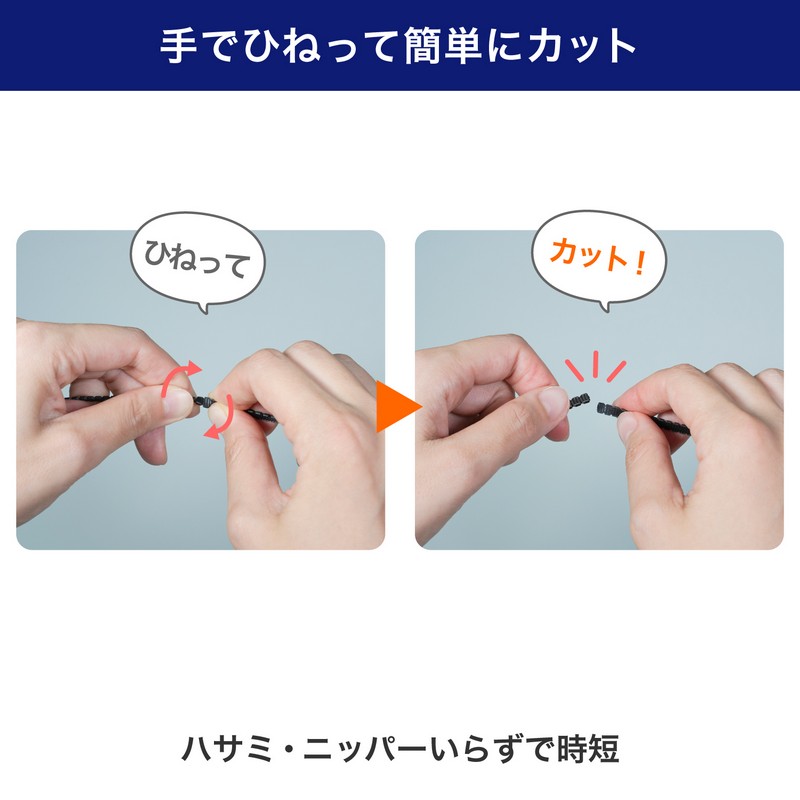 手でひねって簡単にカット

ひねって

カット！

ハサミ・ニッパーいらずで時短