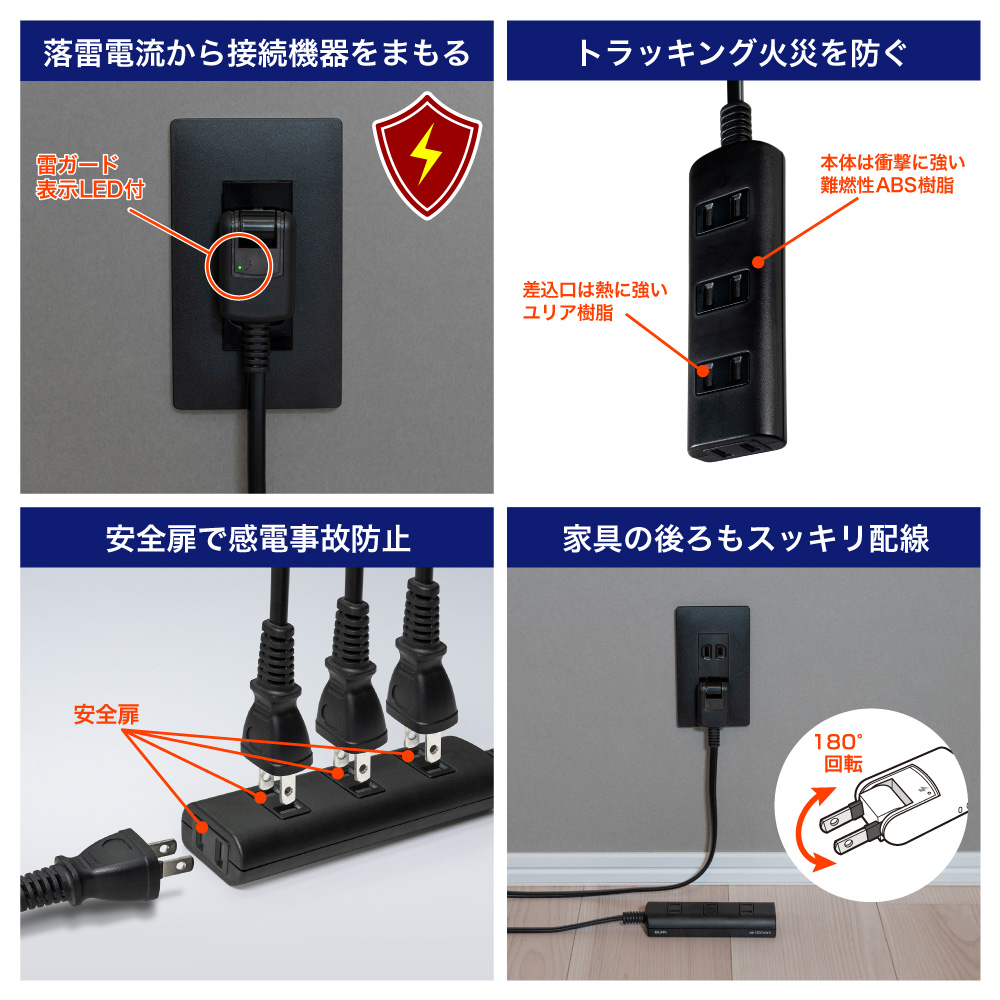 落雷電流から接続機器をまもる

雷ガード
表示LED付

トラッキング火災を防ぐ

本体は衝撃に強い
難燃性ABS樹脂

差込口は熱に強い
ユリア樹脂

安全扉で感電事故防止

安全扉

家具の後ろもスッキリ配線

180°
回転