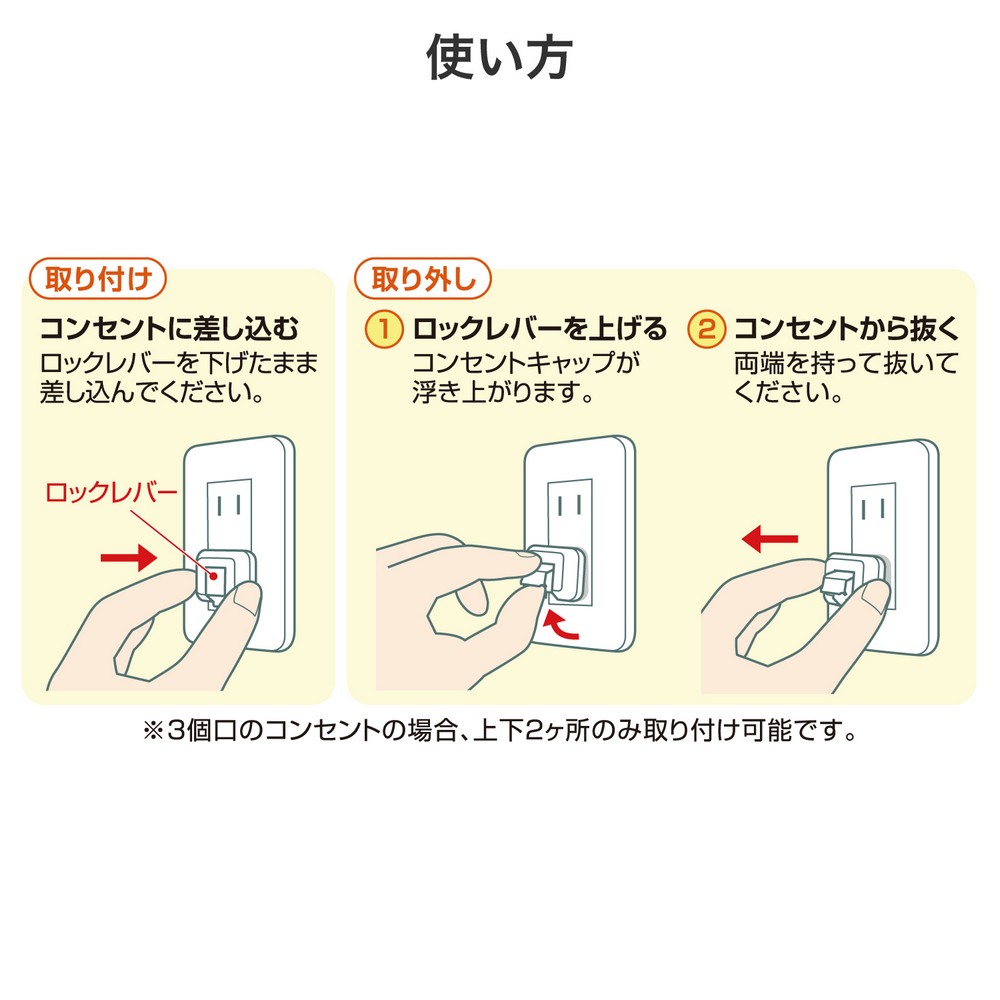 使い方

取り付け

コンセントに差し込む
ロックレバーを下げたまま差し込んでください。

ロックレバー

取り外し

1 ロックレバーを上げる
コンセントキャップが浮き上がります。

2 コンセントから抜く
両端を持って抜いてください。

※3個口のコンセントの場合、上下2ヶ所のみ取り付け可能です。