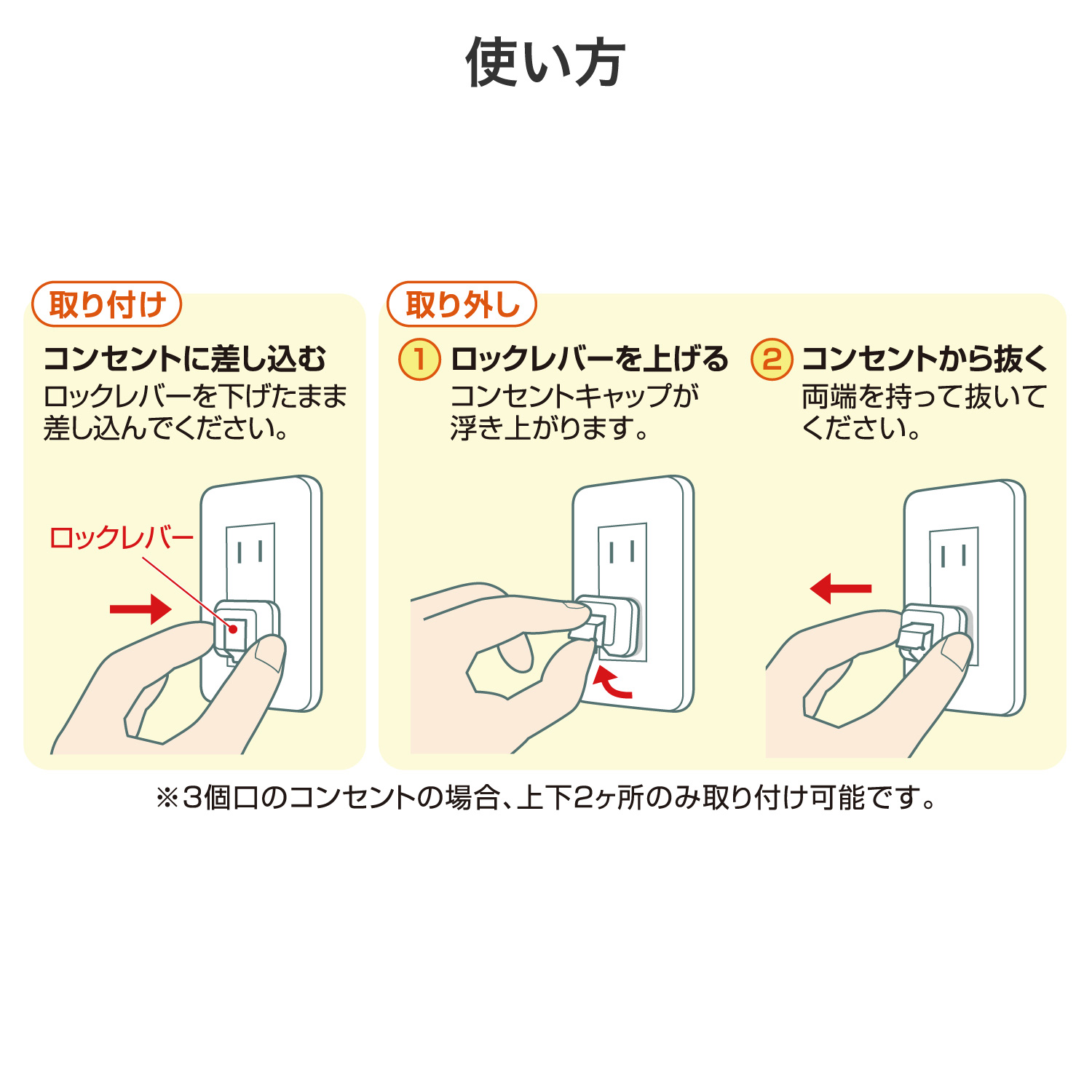 使い方

取り付け

コンセントに差し込む
ロックレバーを下げたまま差し込んでください。

ロックレバー

取り外し

1 ロックレバーを上げる
コンセントキャップが浮き上がります。

2 コンセントから抜く
両端を持って抜いてください。

※3個口のコンセントの場合、上下2ヶ所のみ取り付け可能です。