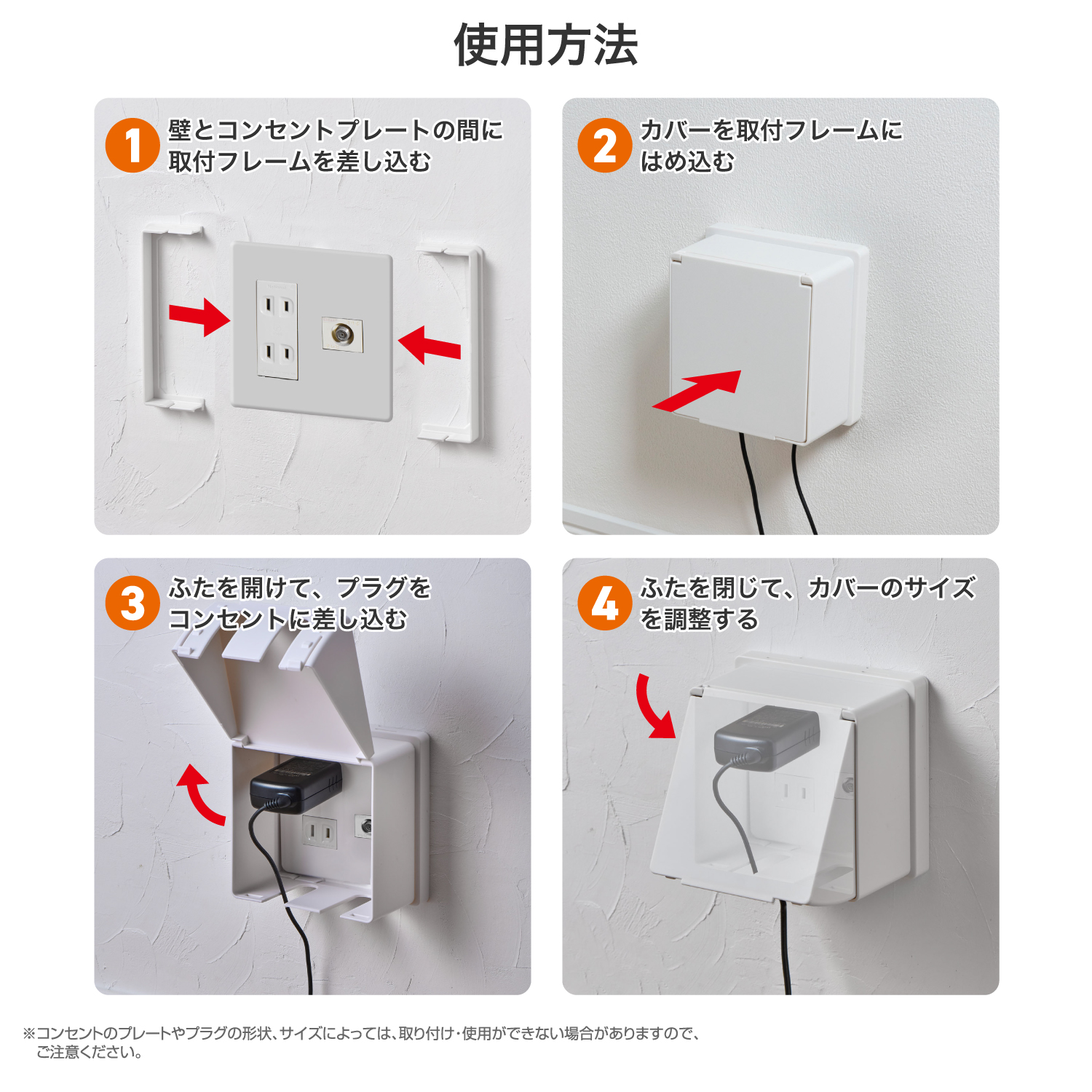 使用方法

1 壁とコンセントプレートの間に取付フレームを差し込む

2 カバーを取付フレームにはめ込む

3 ふたを開けて、プラグをコンセントに差し込む

4 ふたを閉じて、カバーのサイズを調整する

※コンセントのプレートやプラグの形状、サイズによっては、取り付け・使用ができない場合がありますので、ご注意ください。