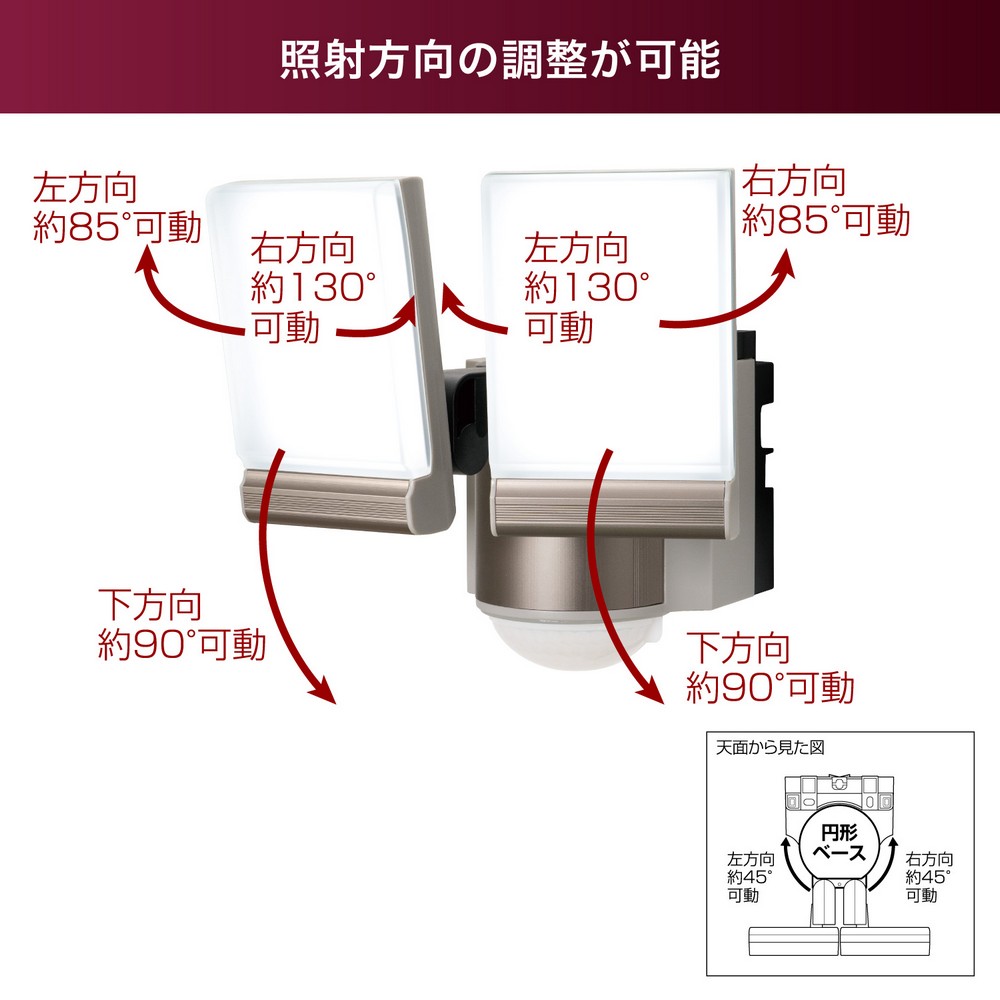 照射方向の調整が可能

左方向
約85°可動

右方向
約130°
可動

左方向
約130°
可動

右方向
約85°可動

下方向
約90°可動

下方向
約90°可動

天面から見た図

円形
ベース

左方向
約45°
可動

右方向
約45°
可動