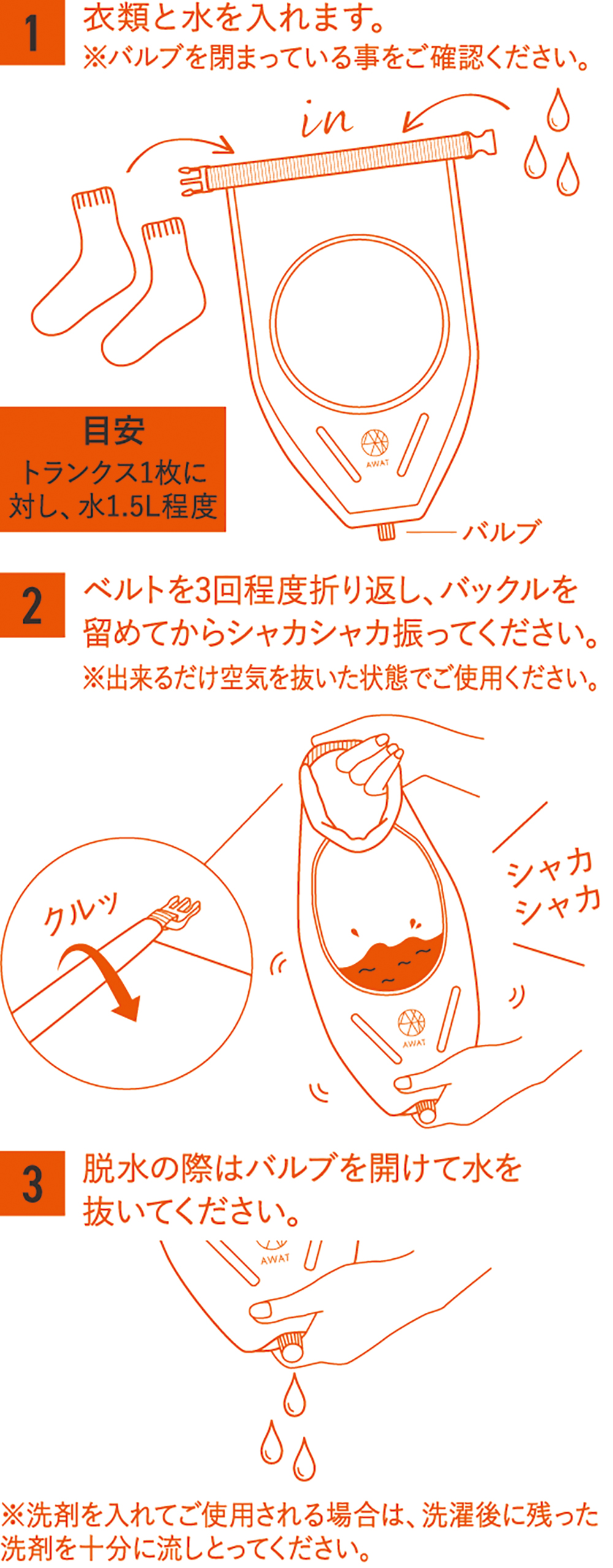 1
衣類と水を入れます。
※バルブを閉まっている事をご確認ください。

in

目安
トランクス1枚に対し、水1.5L程度

AWAT

バルブ

2
ベルトを3回程度折り返し、バックルを留めてからシャカシャカ振ってください。
※出来るだけ空気を抜いた状態でご使用ください。

クルッ

シャカ
シャカ

AWAT

3
脱水の際はバルブを開けて水を抜いてください。

AWAT

※洗剤を入れてご使用される場合は、洗濯後に残った洗剤を十分に流しとってください。