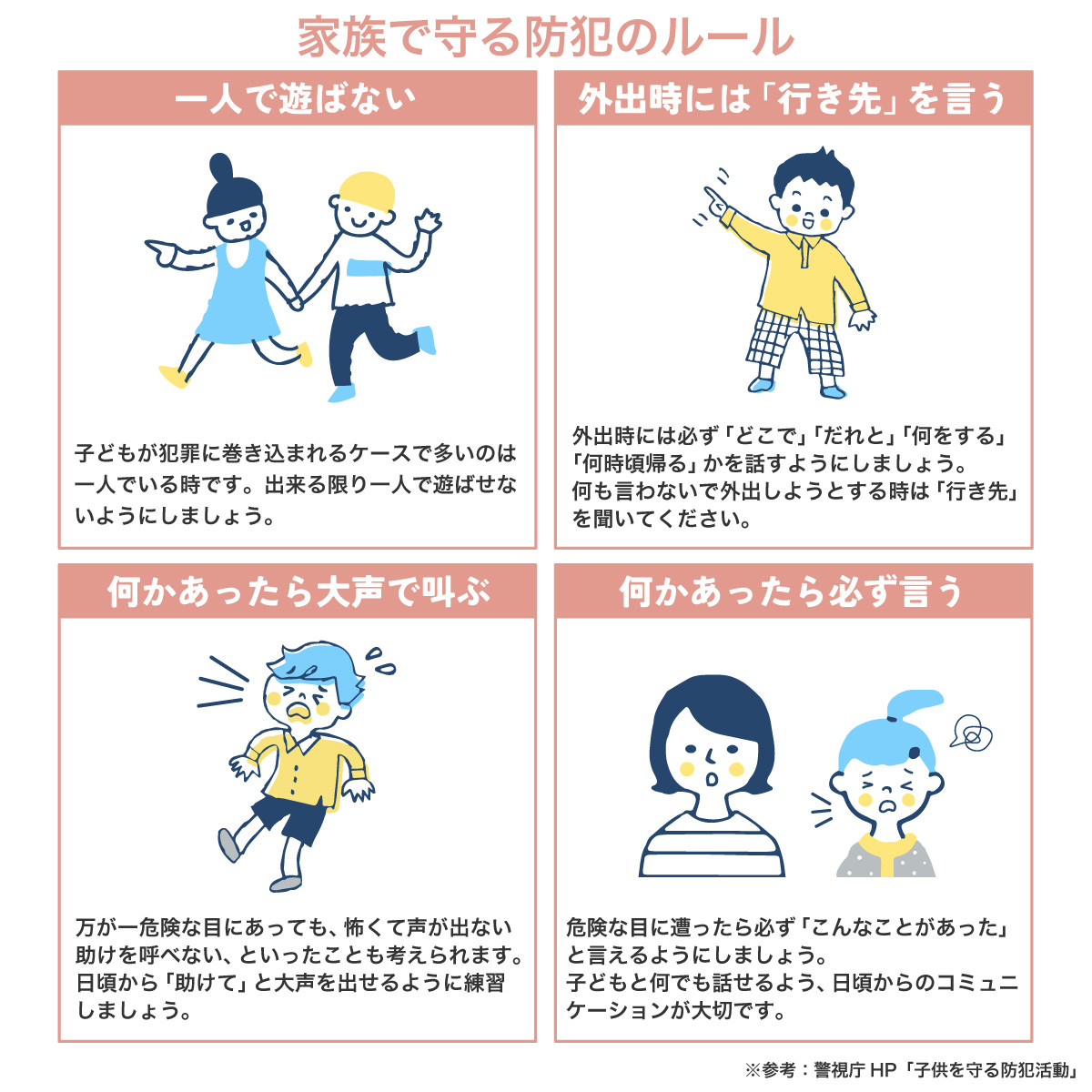 家族で守る防犯のルール

一人で遊ばない

子どもが犯罪に巻き込まれるケースで多いのは一人でいる時です。出来る限り一人で遊ばせないようにしましょう。

外出時には「行き先」を言う

外出時には必ず「どこで」「だれと」「何をする」「何時頃帰る」かを話すようにしましょう。
何も言わないで外出しようとする時は「行き先」を聞いてください。

何かあったら大声で叫ぶ

万が一危険な目にあっても、怖くて声が出ない助けを呼べない、といったことも考えられます。日頃から「助けて」と大声を出せるように練習しましょう。

何かあったら必ず言う

危険な目に遭ったら必ず「こんなことがあった」と言えるようにしましょう。
子どもと何でも話せるよう、日頃からのコミュニケーションが大切です。

※参考：警視庁 HP「子供を守る防犯活動」